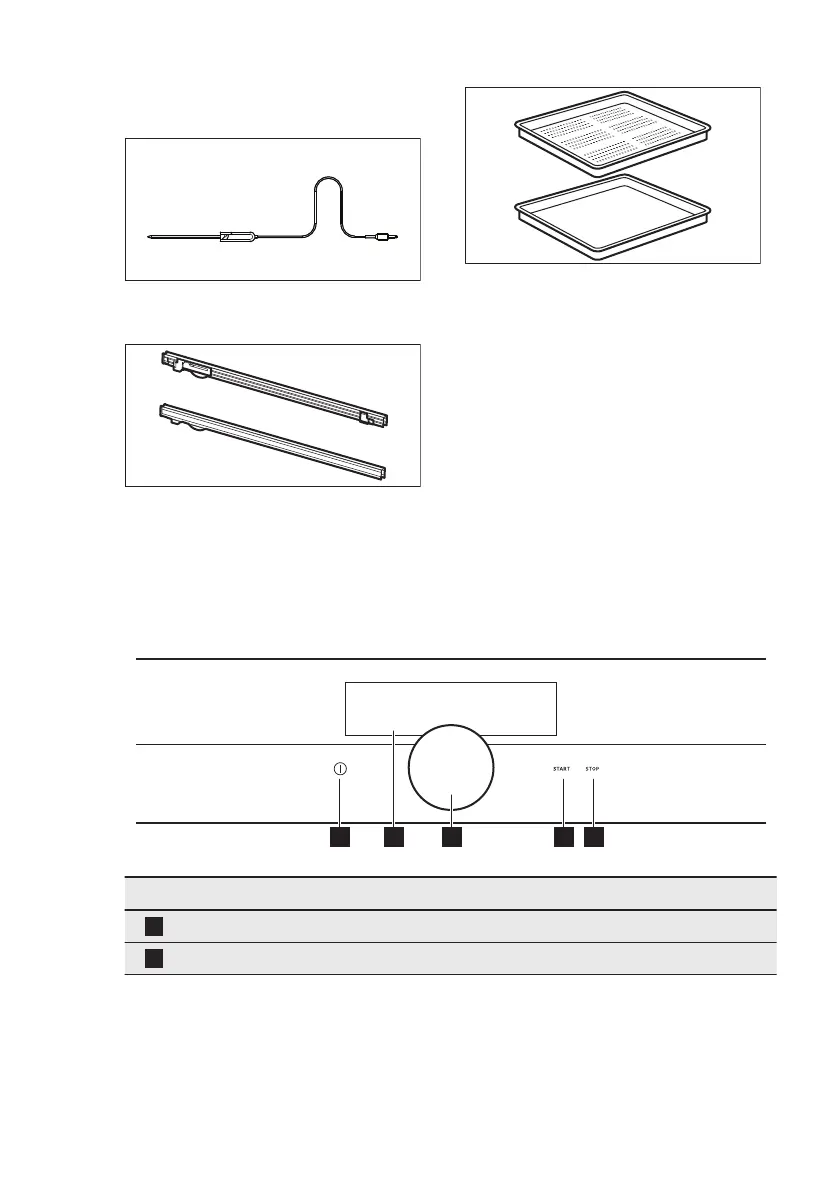 START STOP