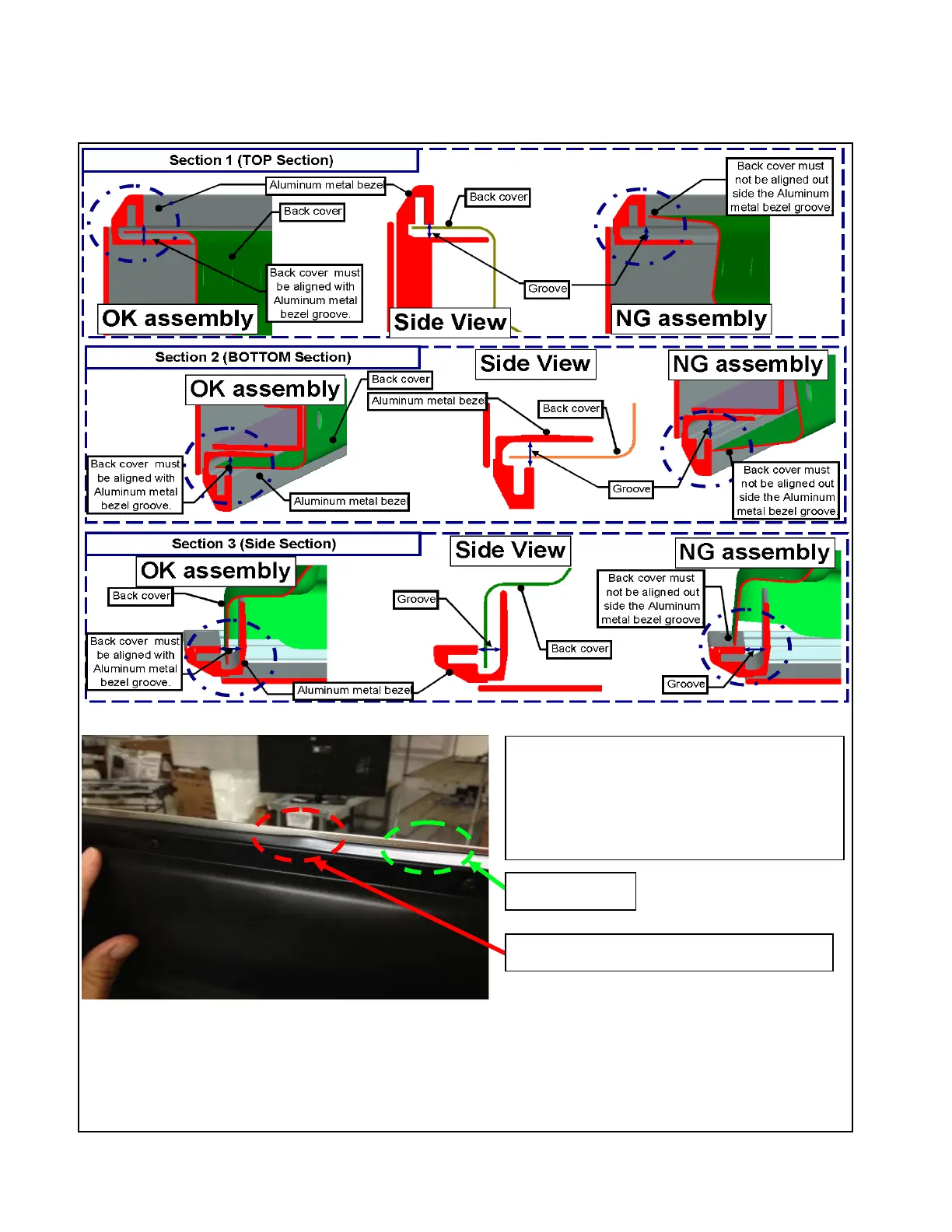 Section 1 (TOP Section)

Aluminum metal beze

Back cover

Back cover must be aligned with Aluminum metal bezel groove.

OK assembly

Back cover

Groove

Side View

Back cover must not be aligned out side the Aluminum metal bezel groove

NG assembly

Section 2 (BOTTOM Section)

OK assembly

Back cover must be aligned with Aluminum metal bezel groove.

Aluminum metal beze

Back cover

Aluminum metal beze

Side View

Back cover

Groove

NG assembly

Back cover must not be aligned out side the Aluminum metal bezel groove

Section 3 (Side Section)

OK assembly

Back cover

Back cover must be aligned with Aluminum metal bezel groove.

Aluminum metal beze

Side View

Groove

Back cover

NG assembly

Back cover must not be aligned out side the Aluminum metal bezel groove

Groove