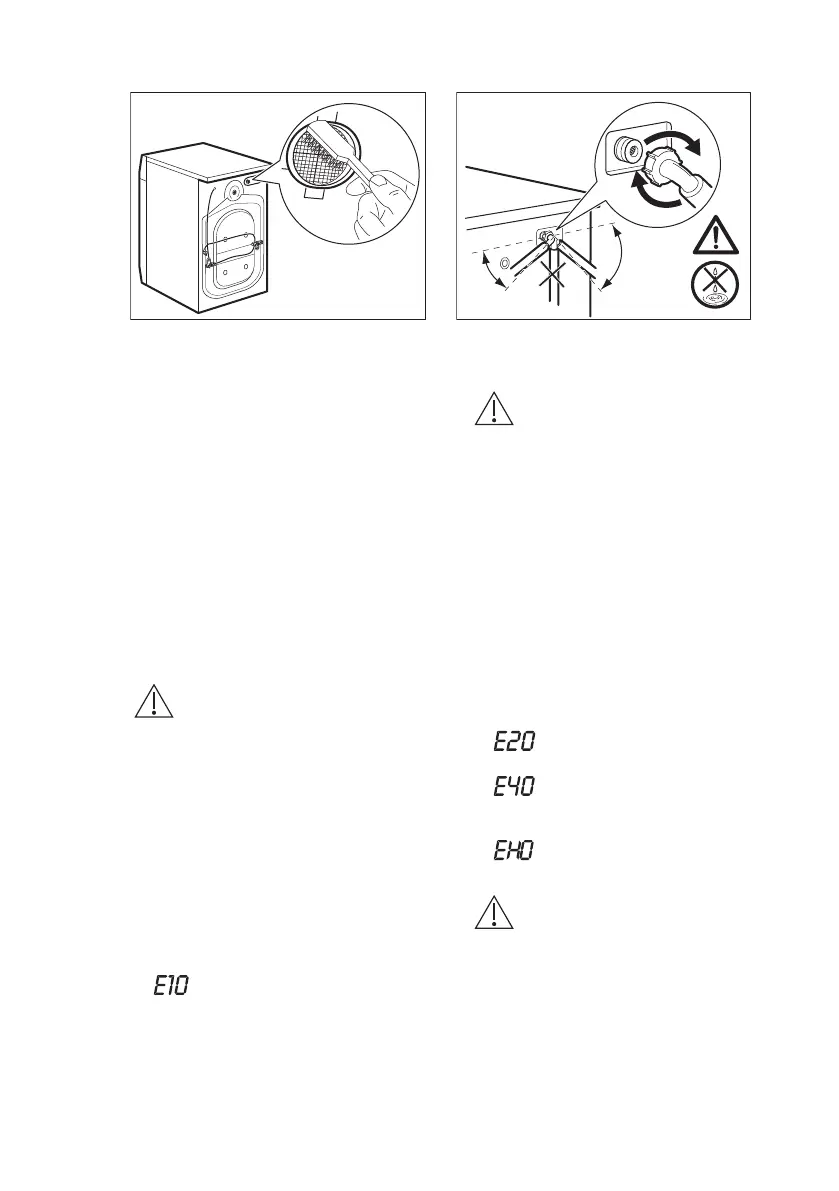 E10

E20

E40

EH0