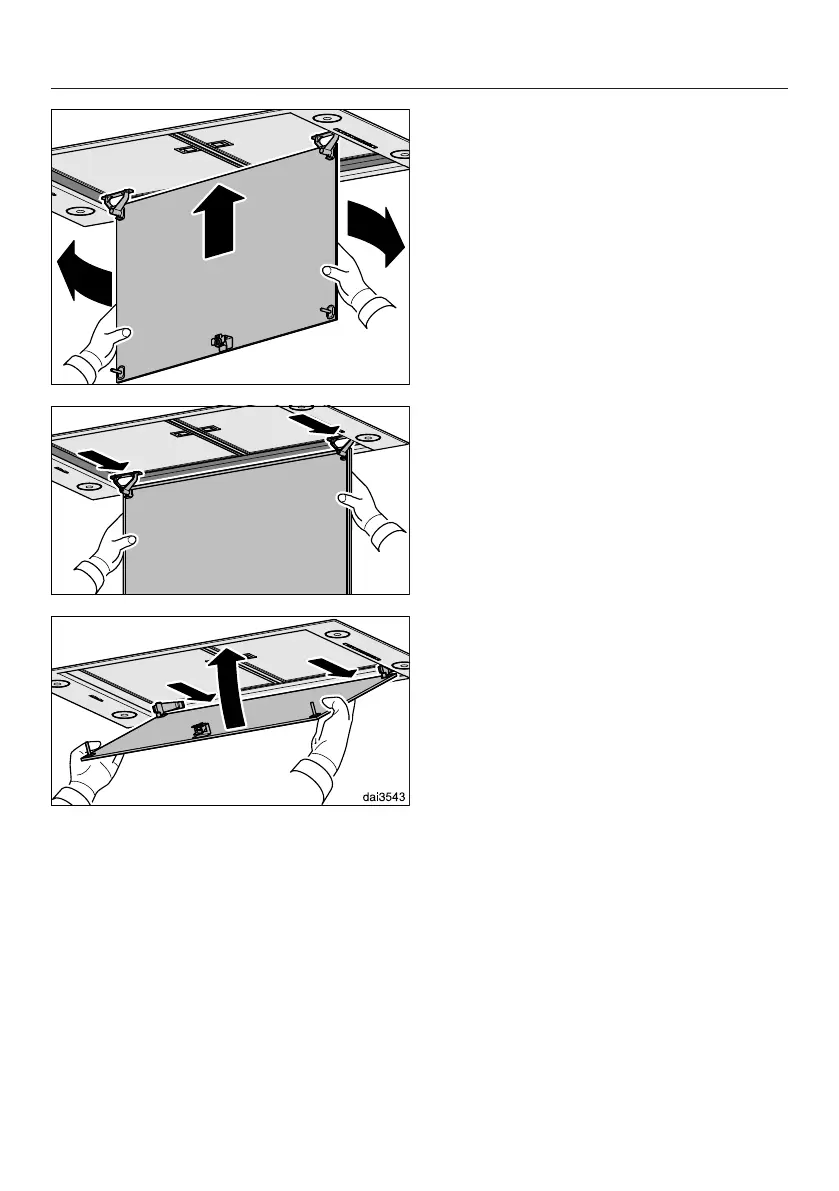 dai3543