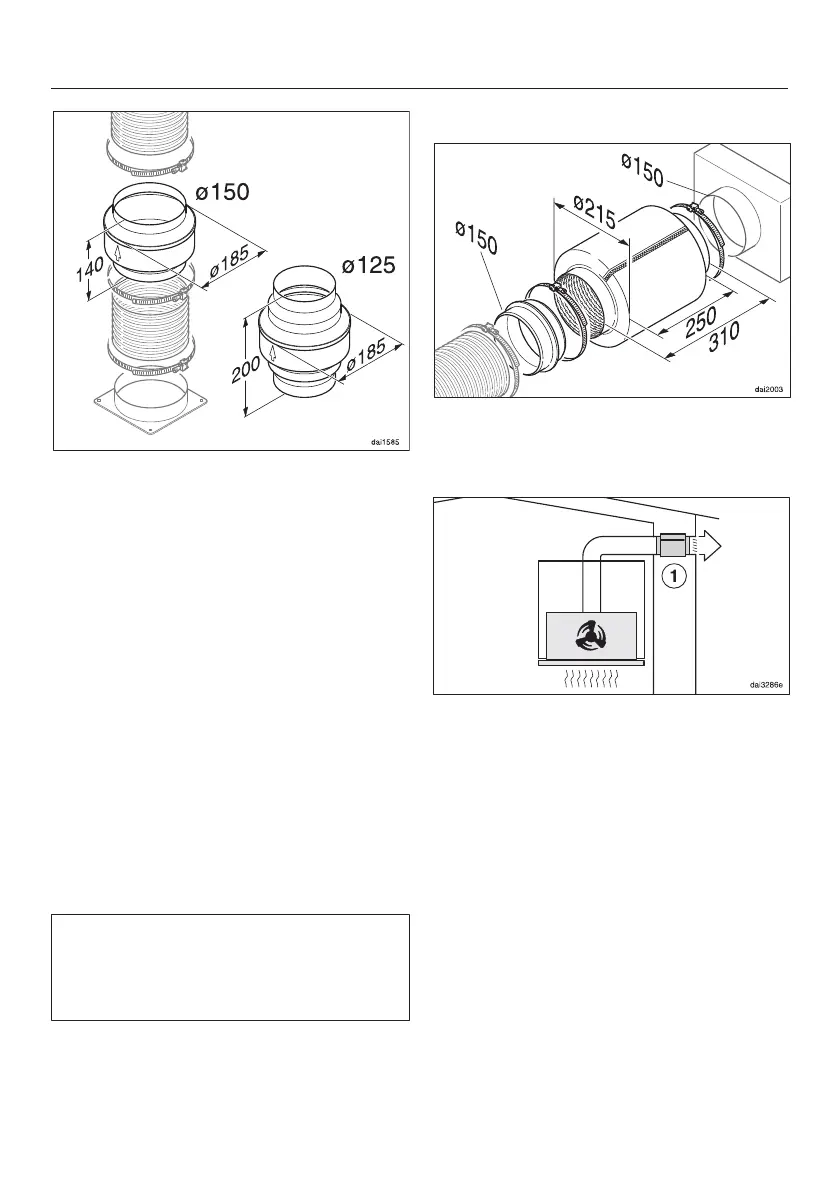 ø150

140

ø185

ø125

200

ø185

dai1585

ø150

ø215

ø150

250

310

dai2003

1

dai3286e