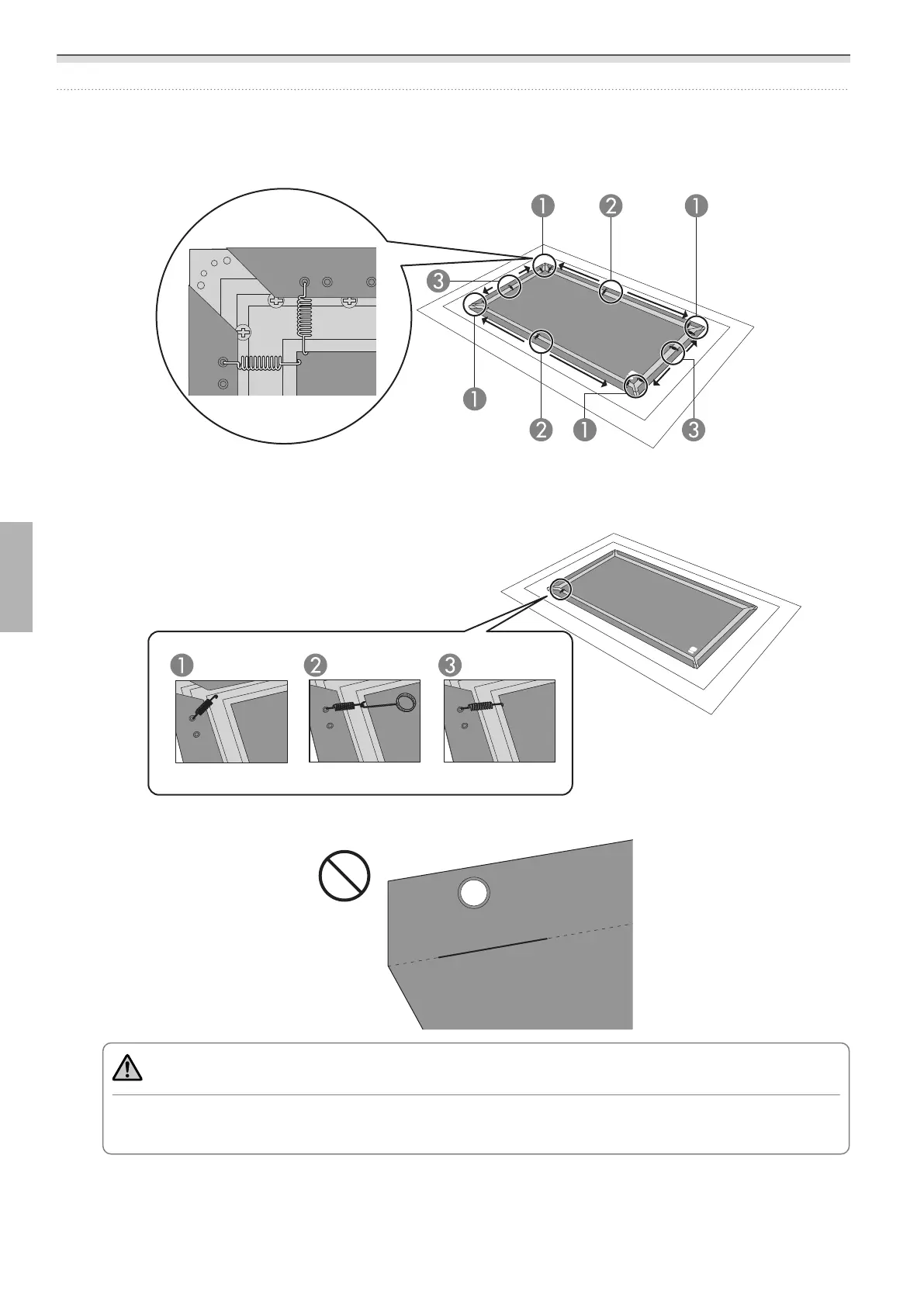 1 2 1 3 1 2 1 3

1 2 3