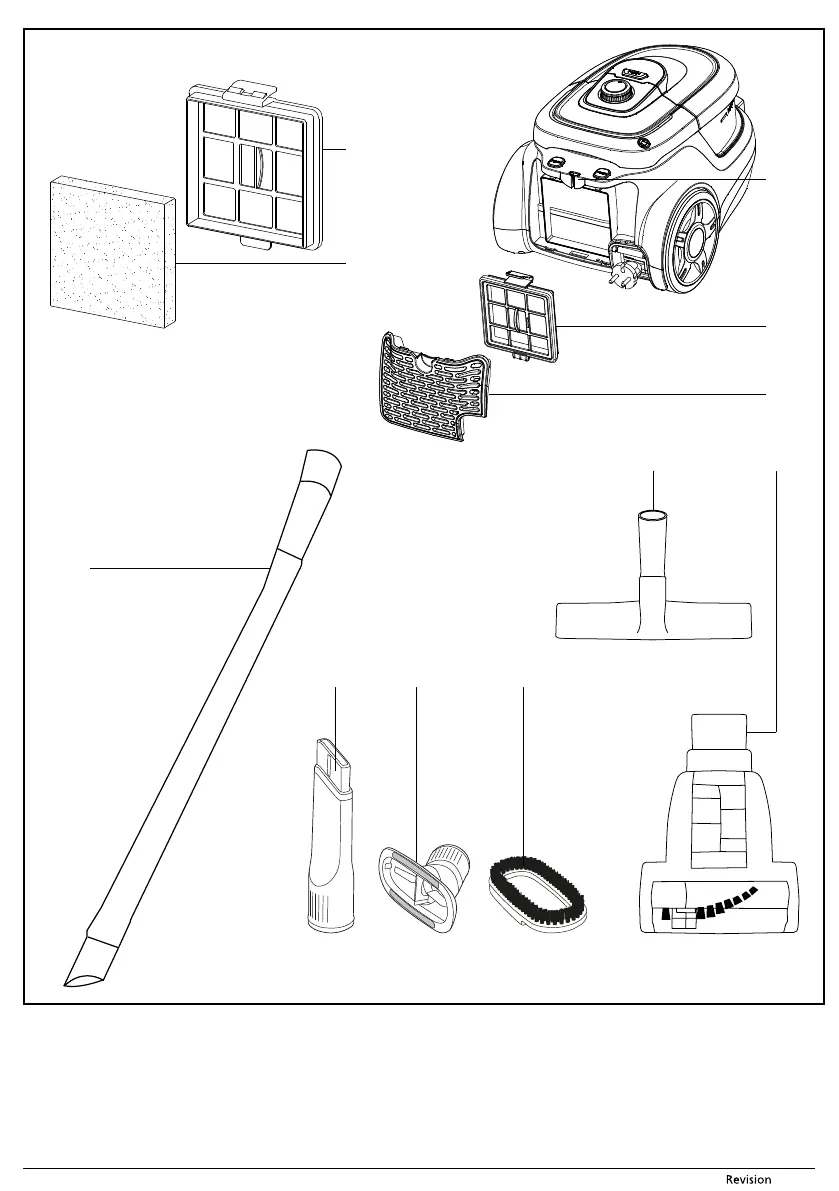 Revision