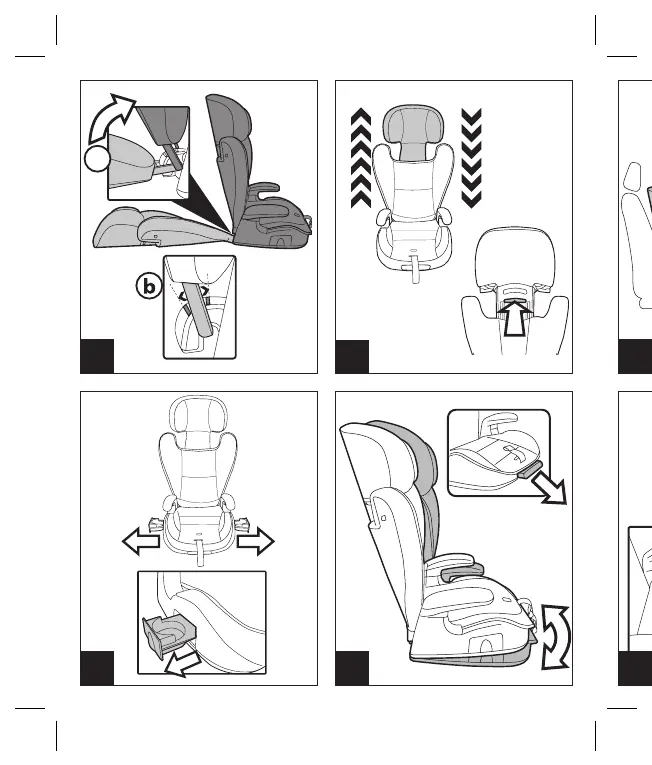 b