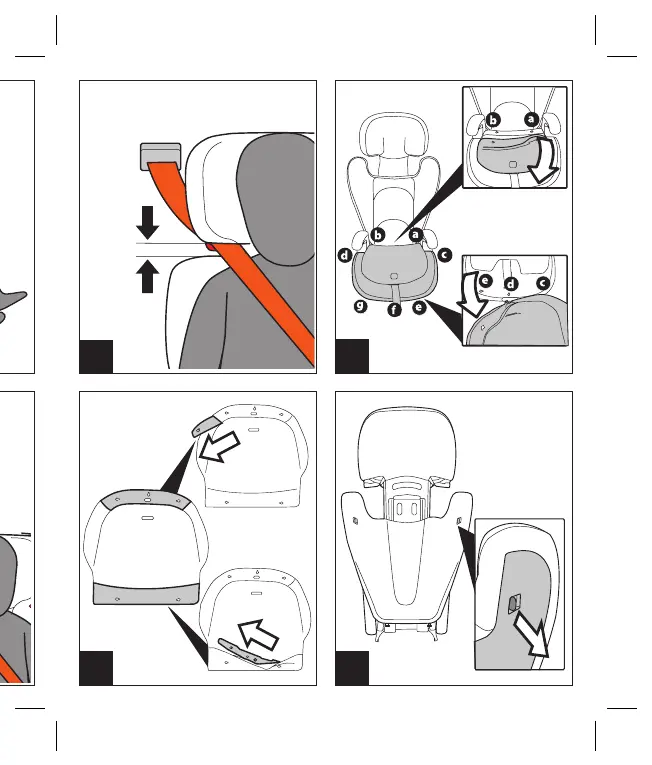 b
a
b
a
d
c
e
d
c
g
f
e