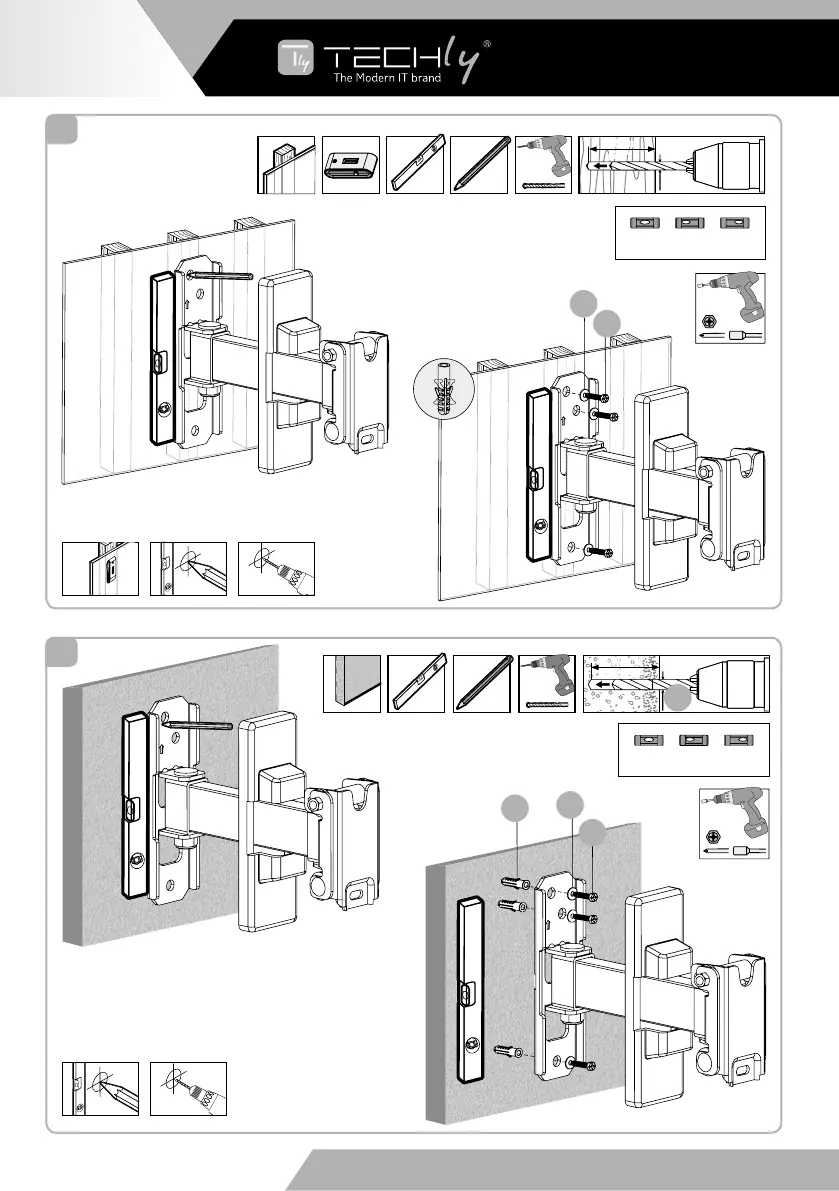 TECHly®
The Modern IT brand