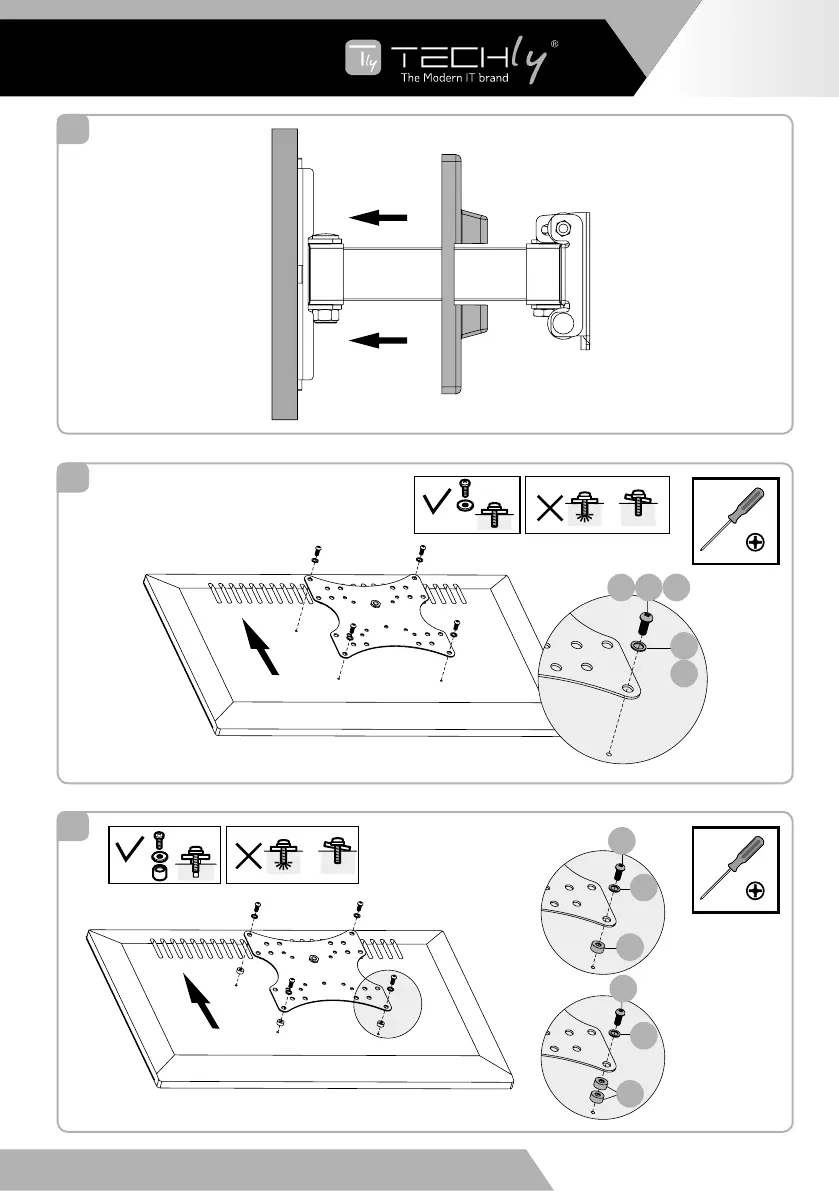 Tly TECHly®
The Modern IT brand