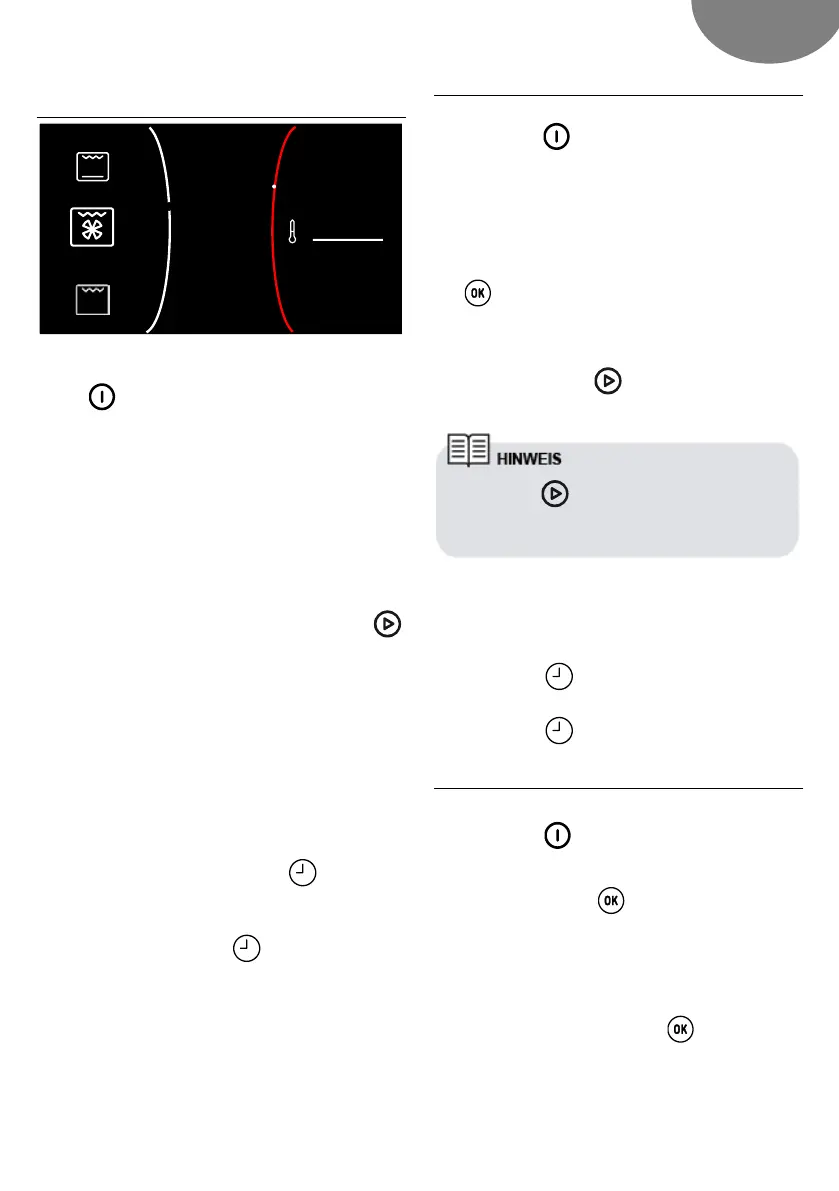 HINWEIS