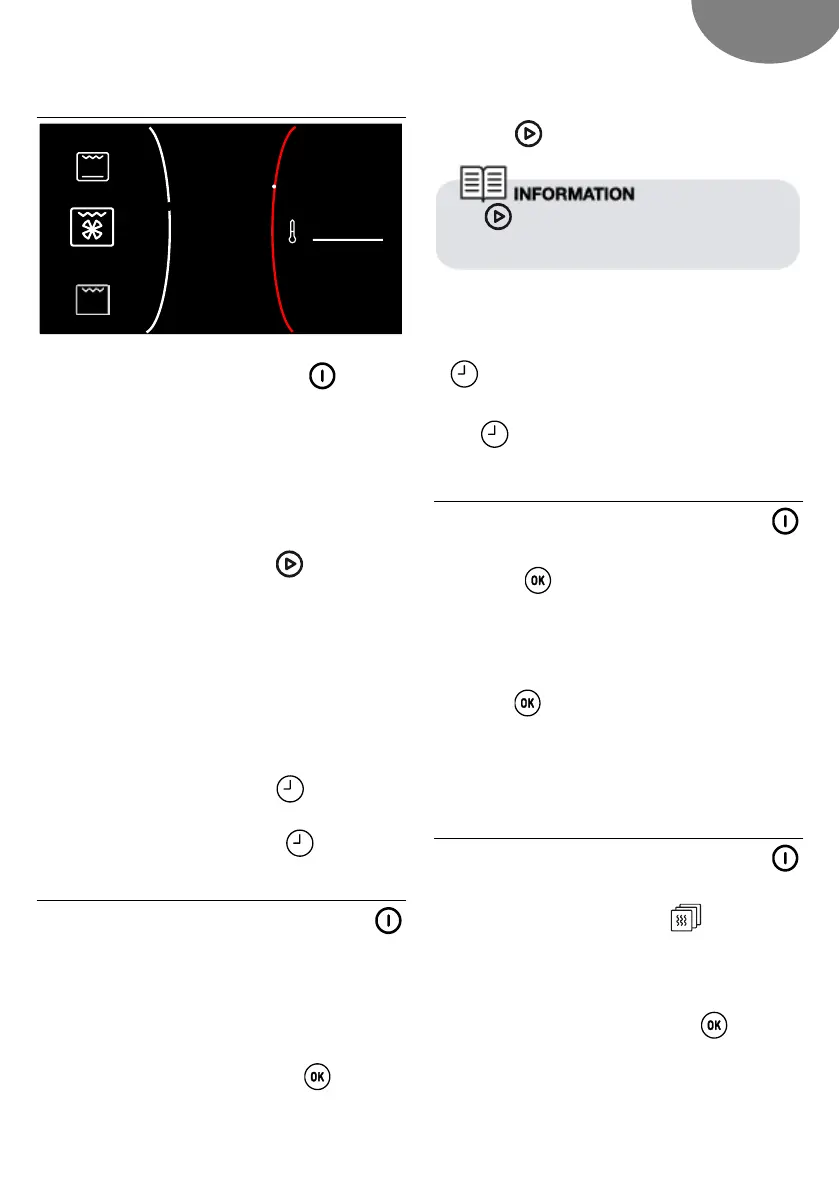 INFORMATION