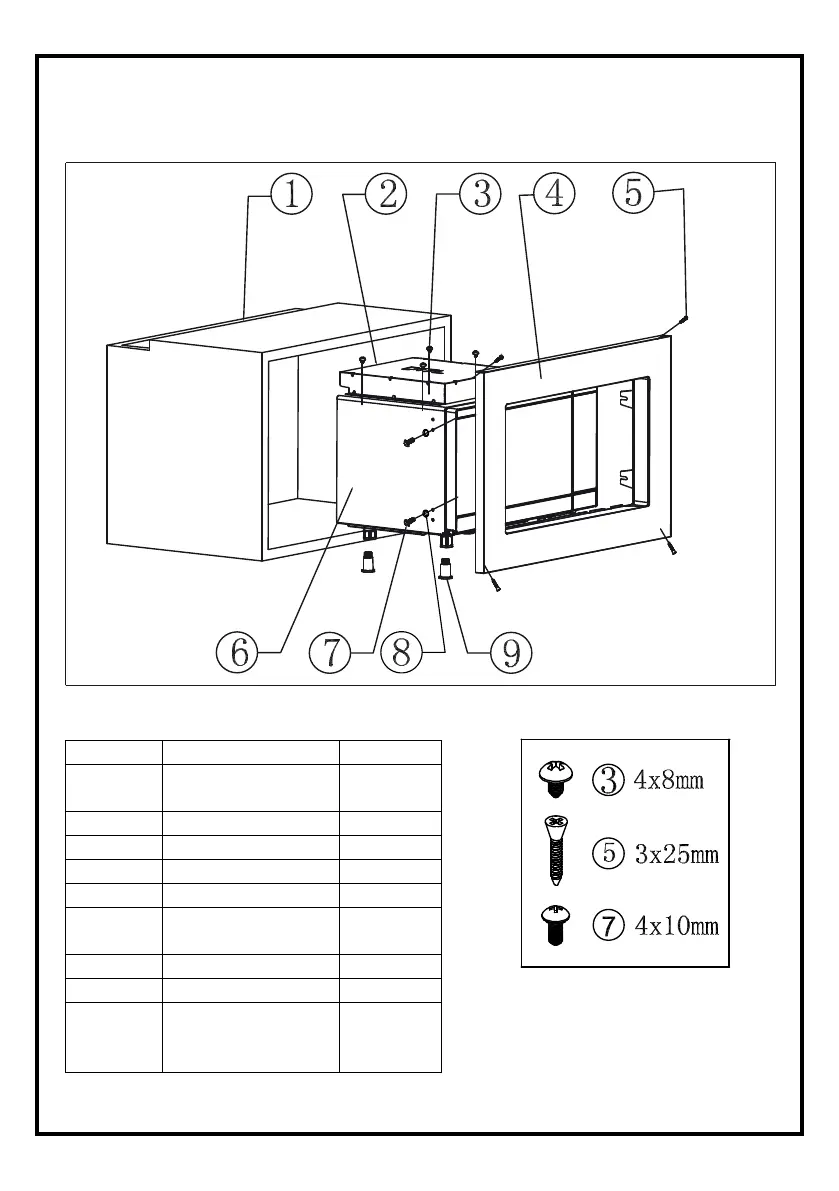 ① ② ③ ④ ⑤

⑥ ⑦ ⑧ ⑨

③ 4x8mm

⑤ 3x25mm

⑦ 4x10mm