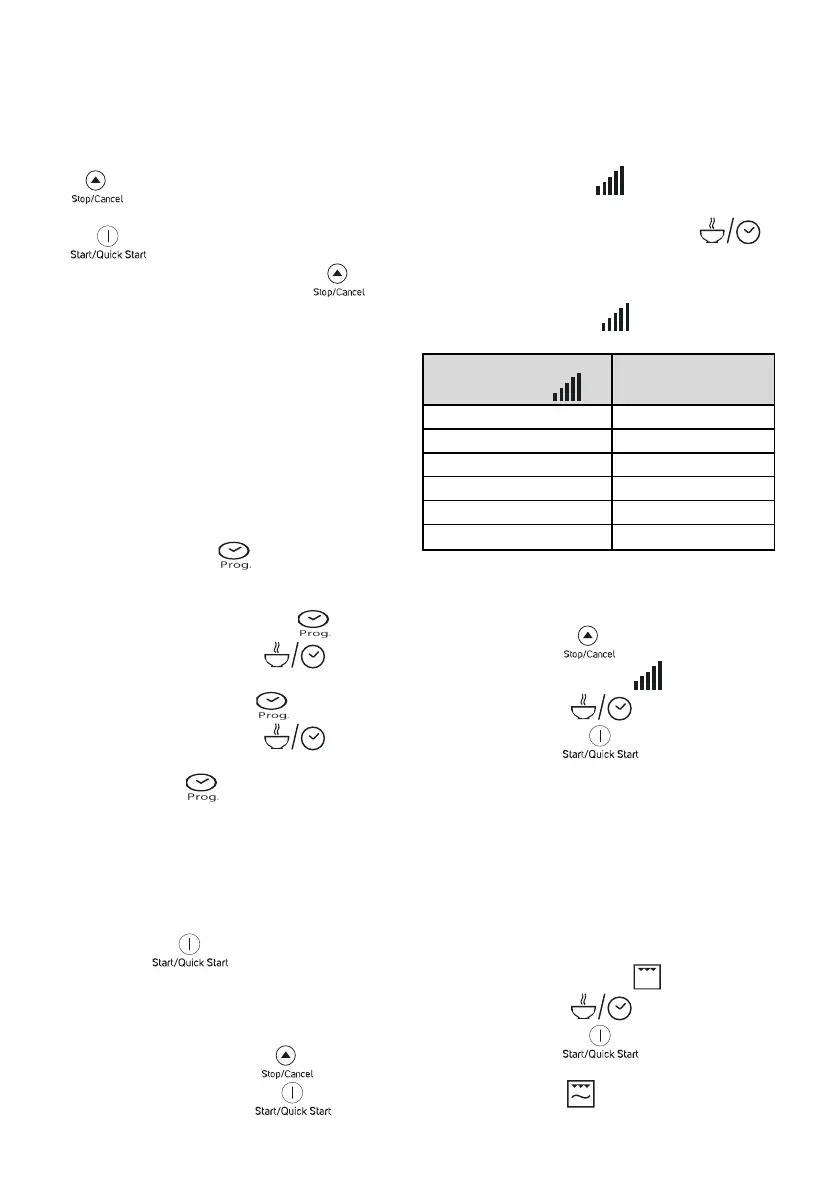 Stop/Cancel

Start/Quick Start

Stop/Cancel

Prog.

Prog.

Prog.

Prog.

Start/Quick Start

Stop/Cancel

Start/Quick Start

Stop/Cancel

Start/Quick Start

Start/Quick Start