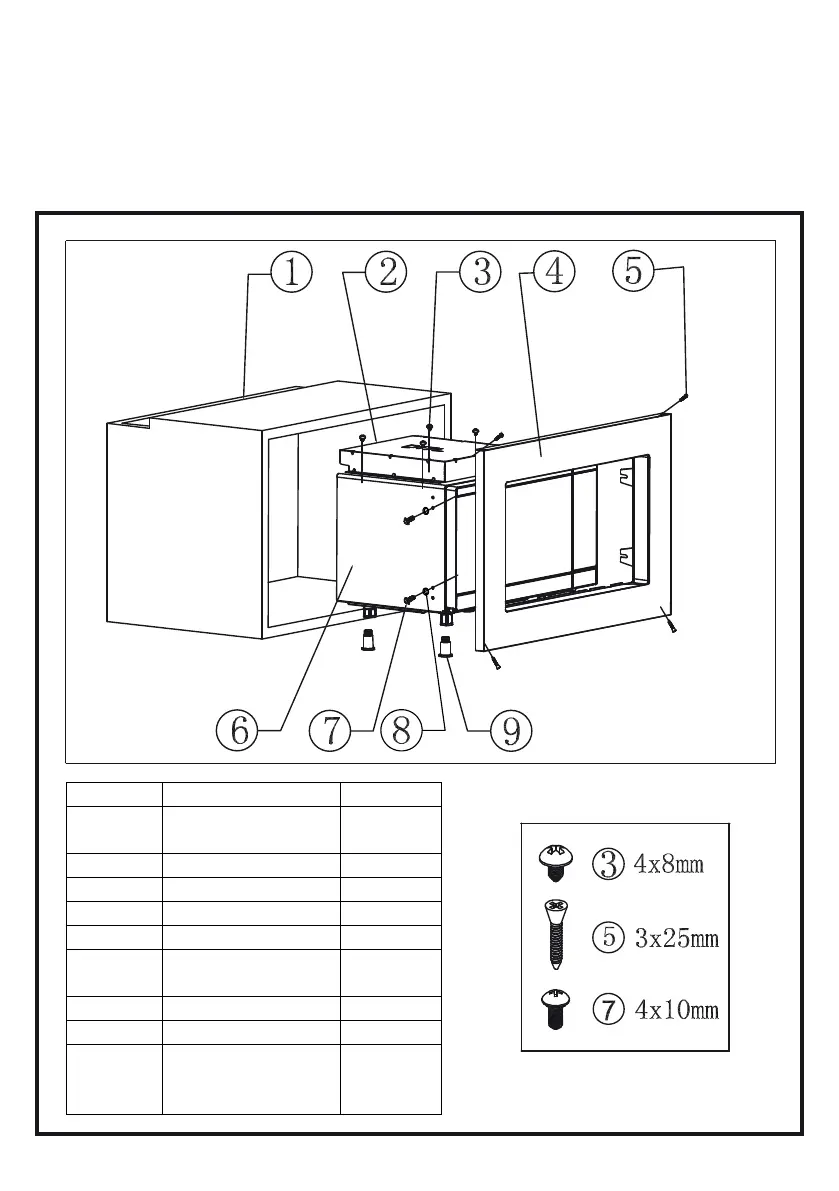 1 2 3 4 5

6 7 8 9

3 4x8mm

5 3x25mm

7 4x10mm