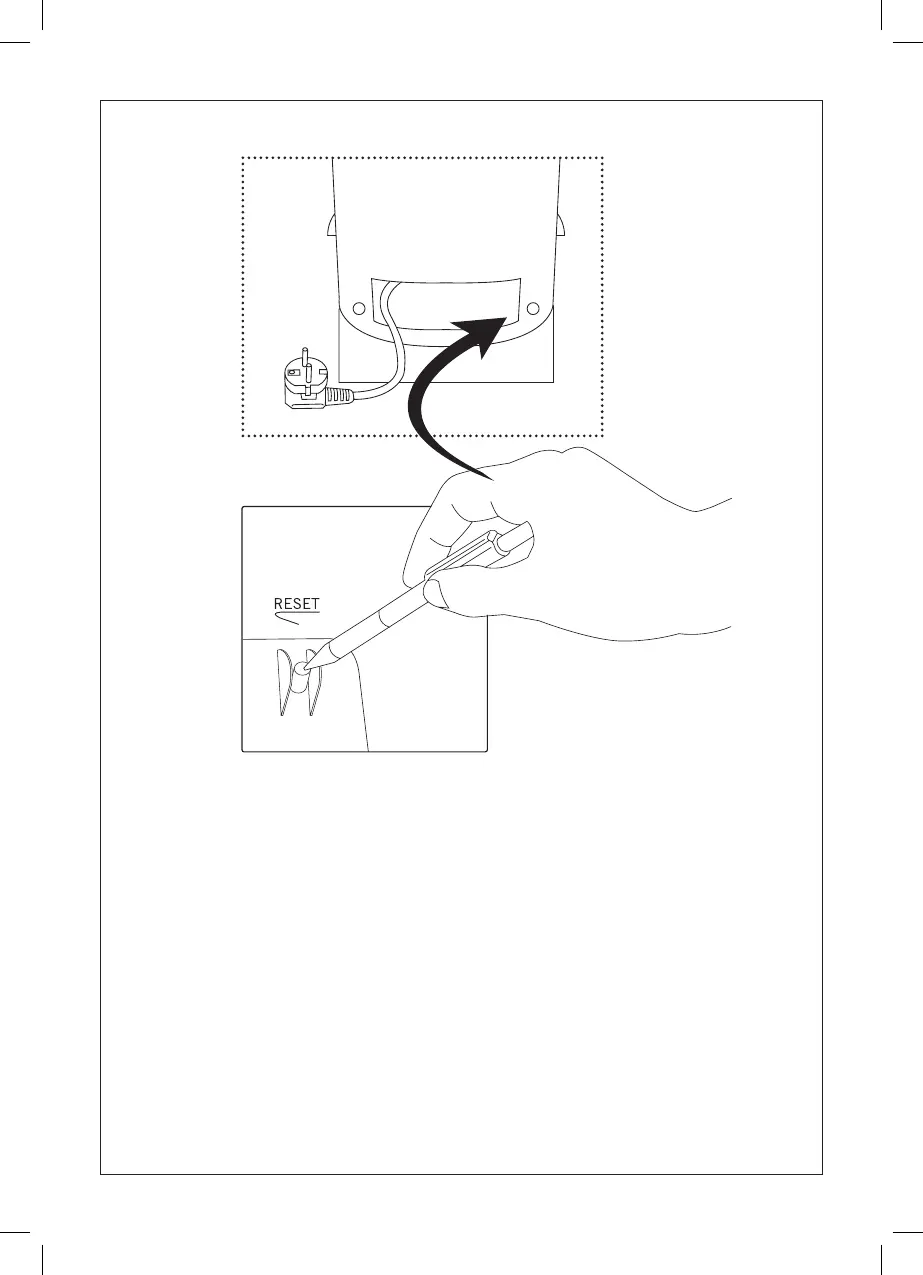 RESET