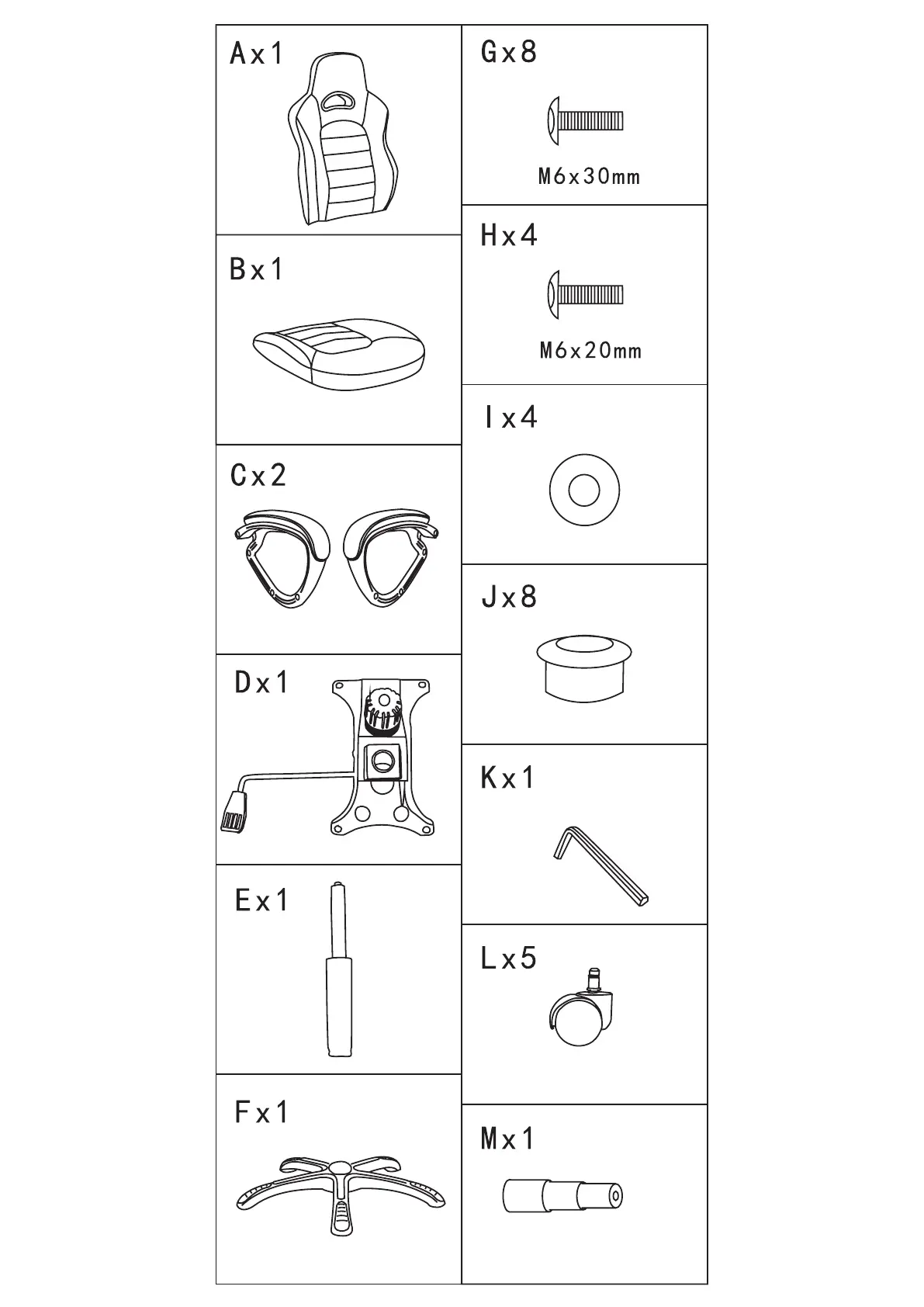 Ax1

Bx1

Cx2

Dx1

Ex1

Fx1

Gx8

M6x30mm

Hx4

M6x20mm

Ix4

Jx8

Kx1

Lx5

Mx1