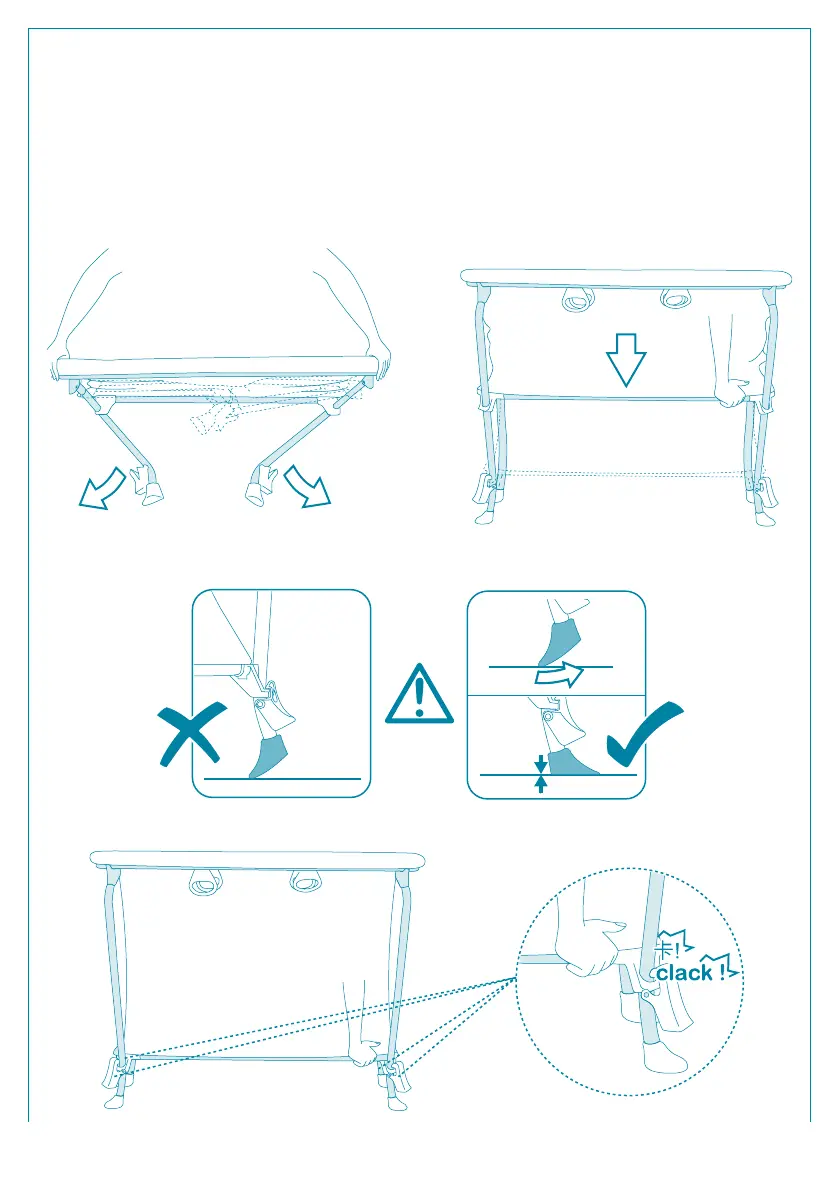 卡!
clack !