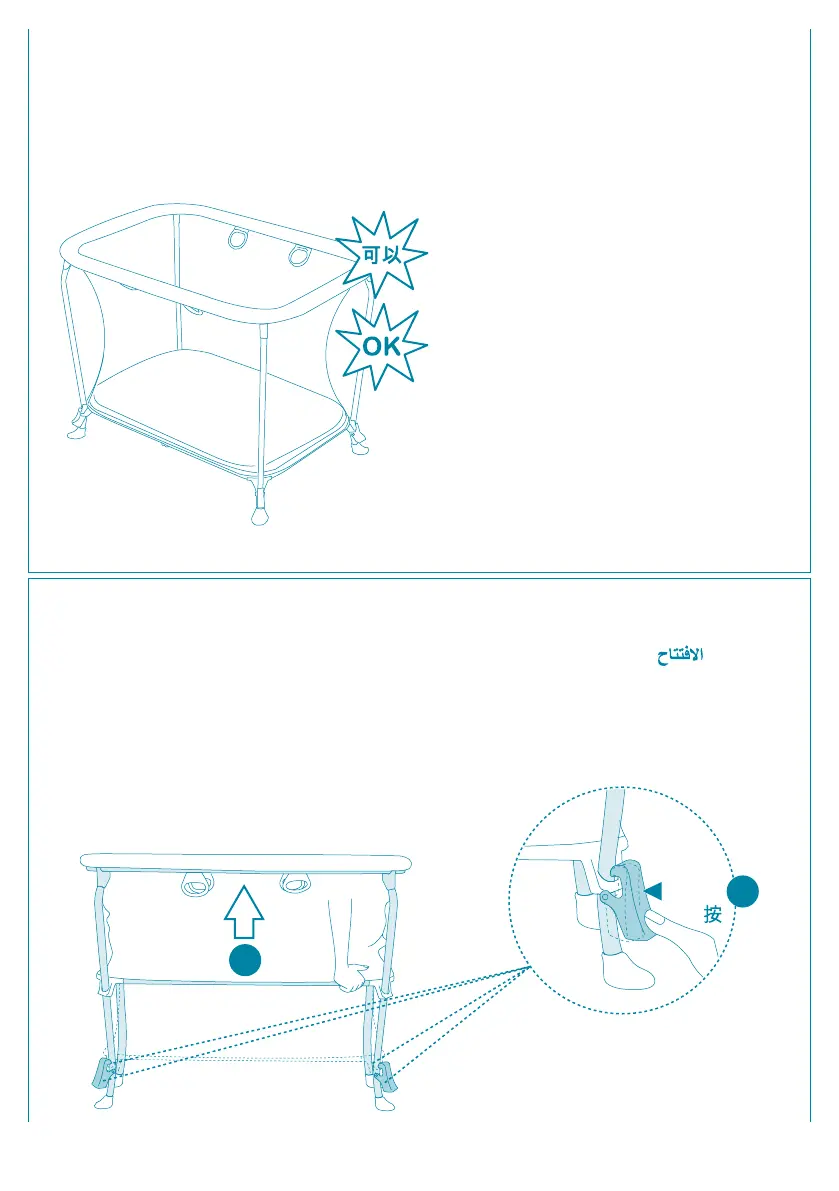 可以

OK

الافتتاح

按