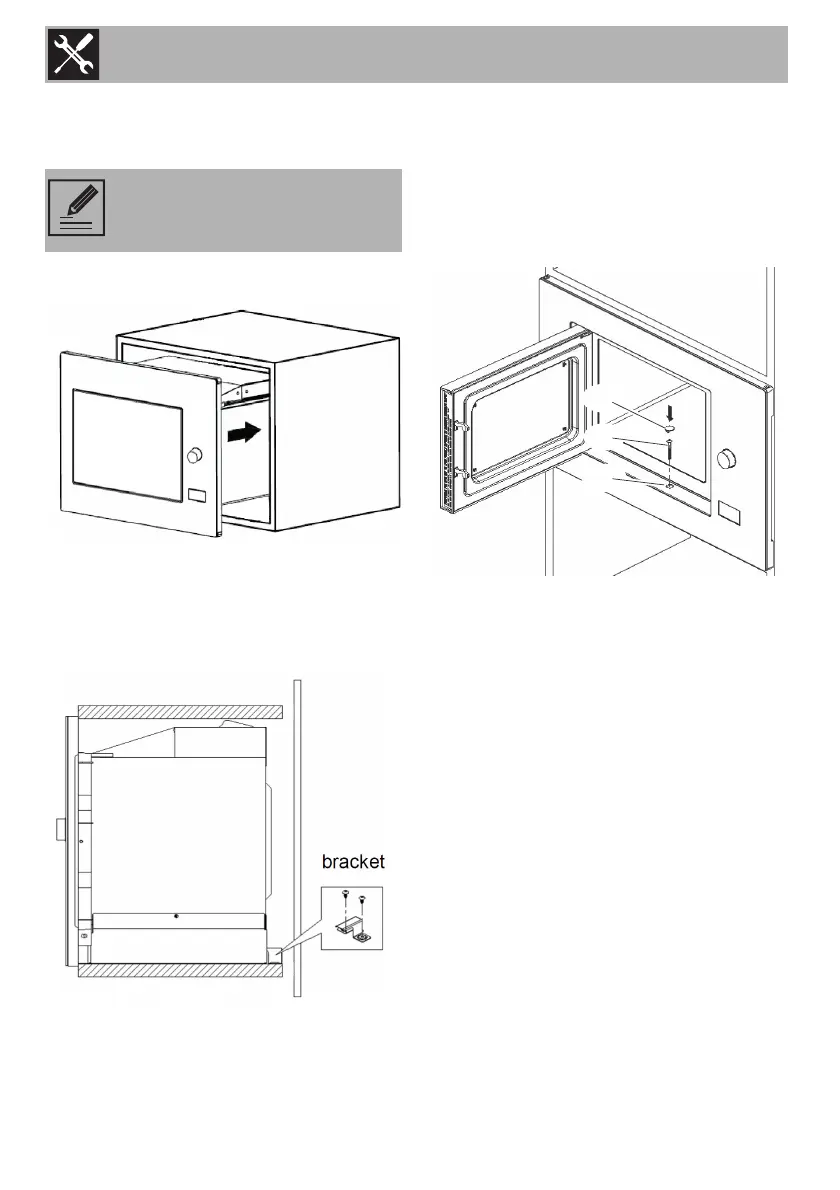 bracket