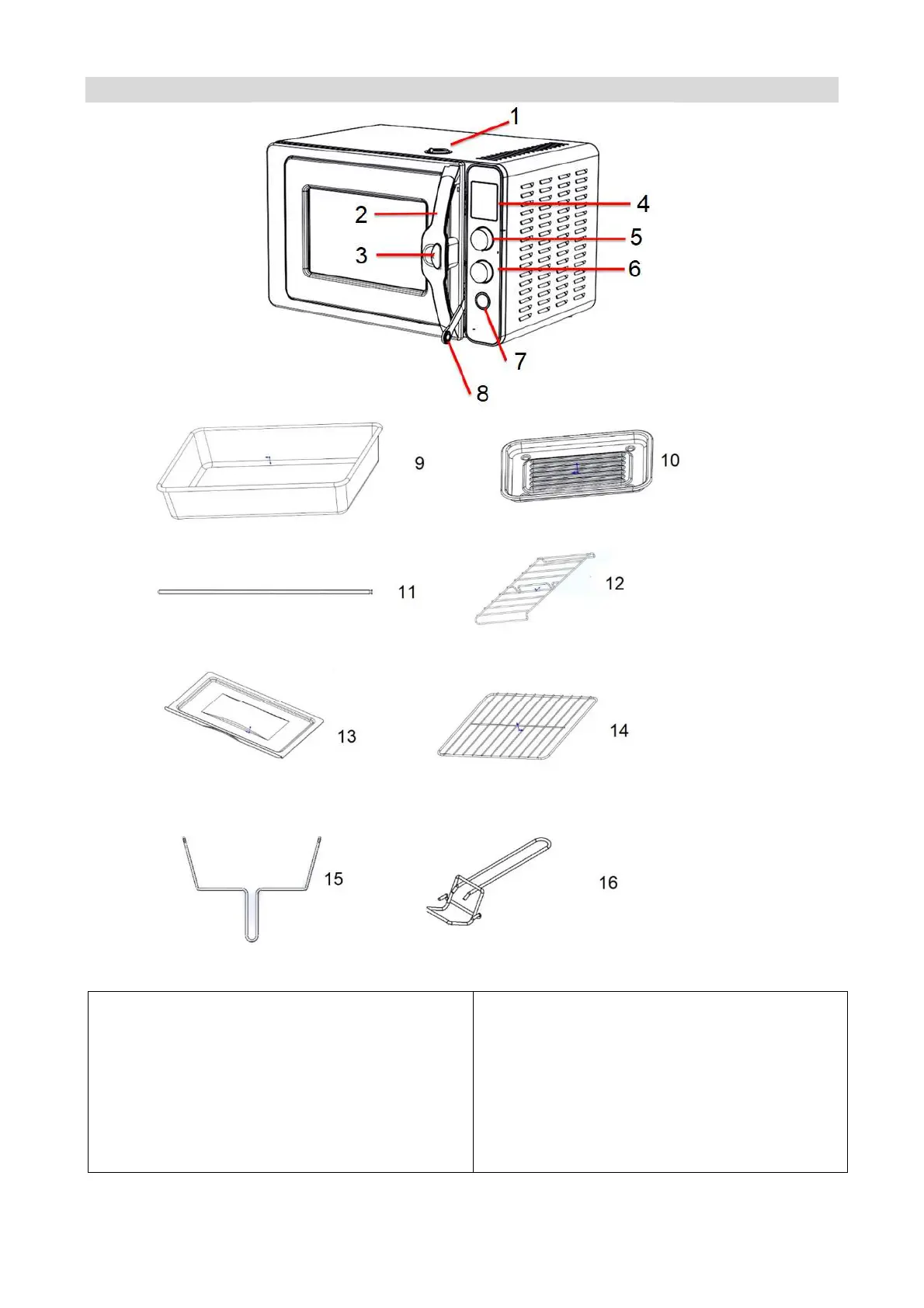 1
2
3
4
5
6
7
8

9
10
11
12
13
14
15
16