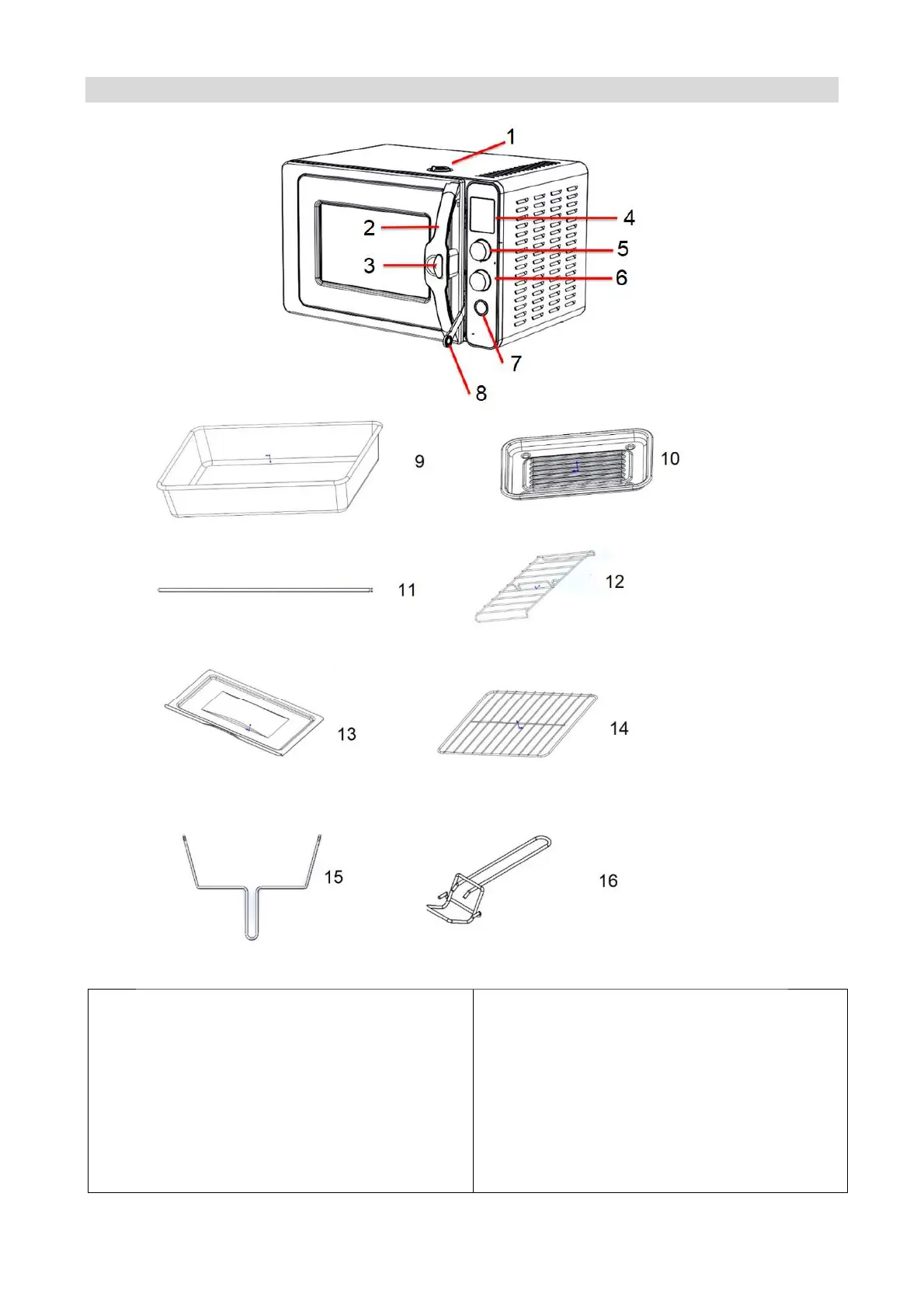 1

2

3

4

5

6

7

8

9

10

11

12

13

14

15

16