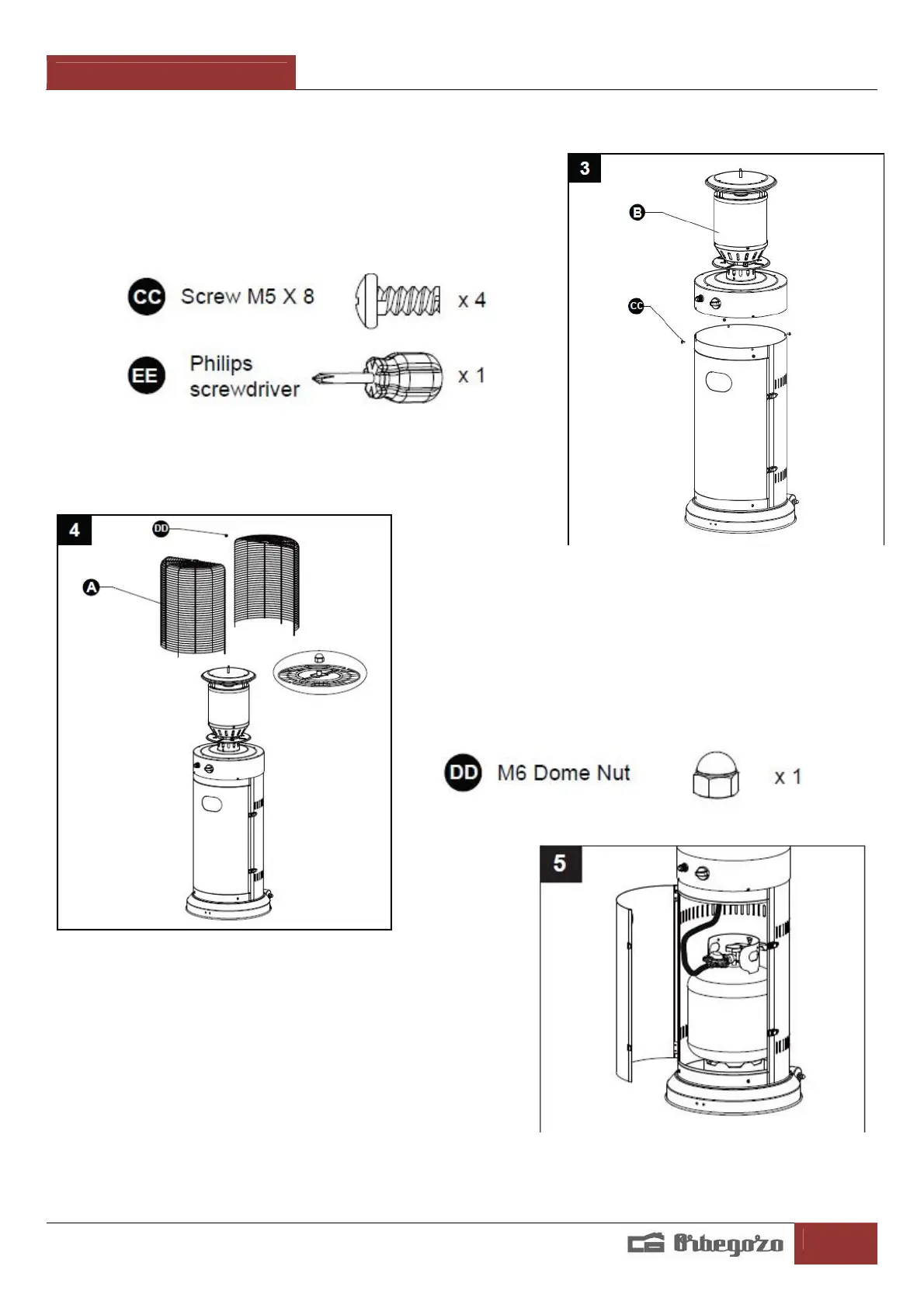 CC Screw M5 X 8 x 4

EE Philips screwdriver x 1

3

B

CC

4

DD

A

DD M6 Dome Nut x 1

5

Orbegozo