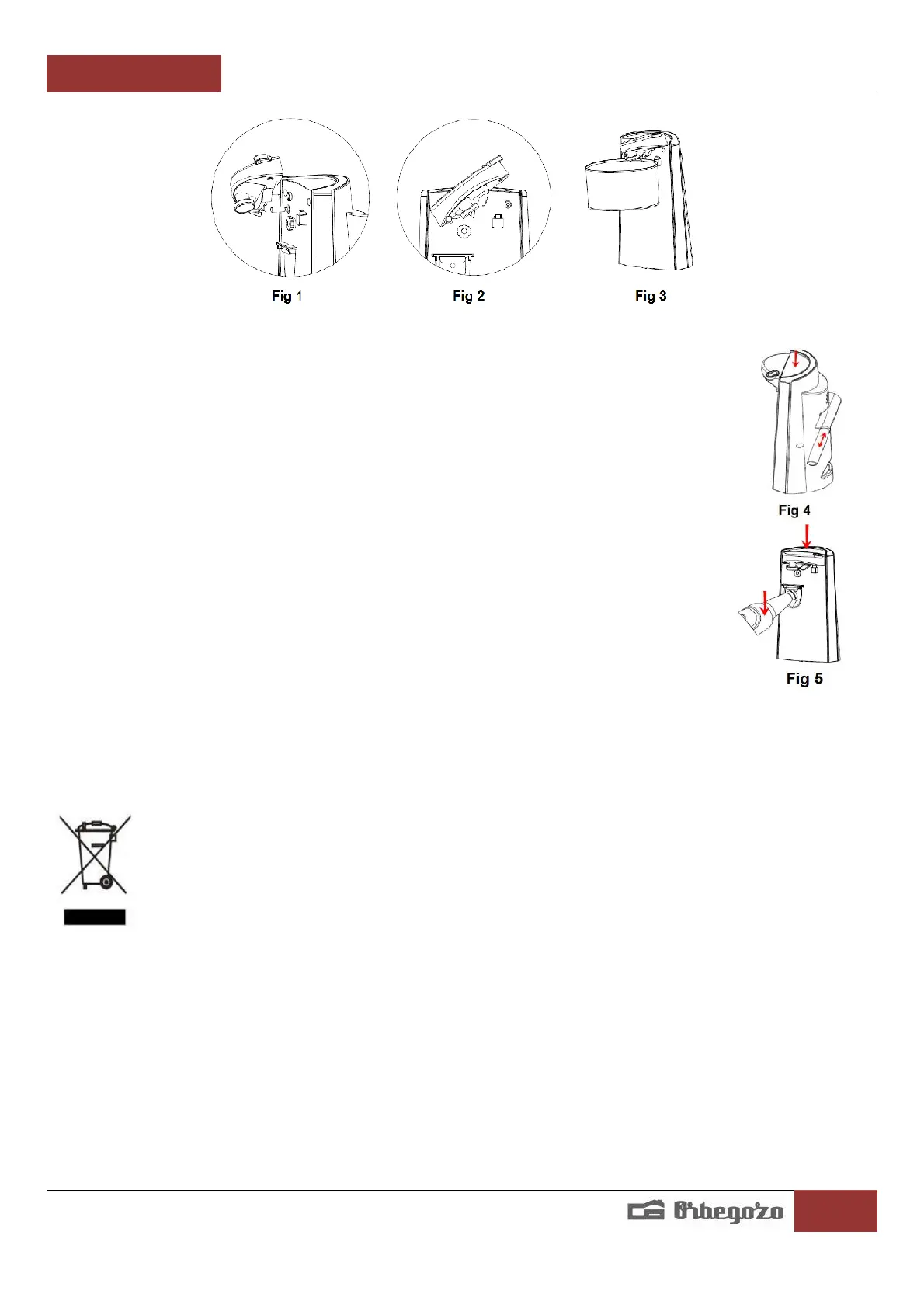 Fig 1

Fig 2

Fig 3

Fig 4

Fig 5

Orbegozo