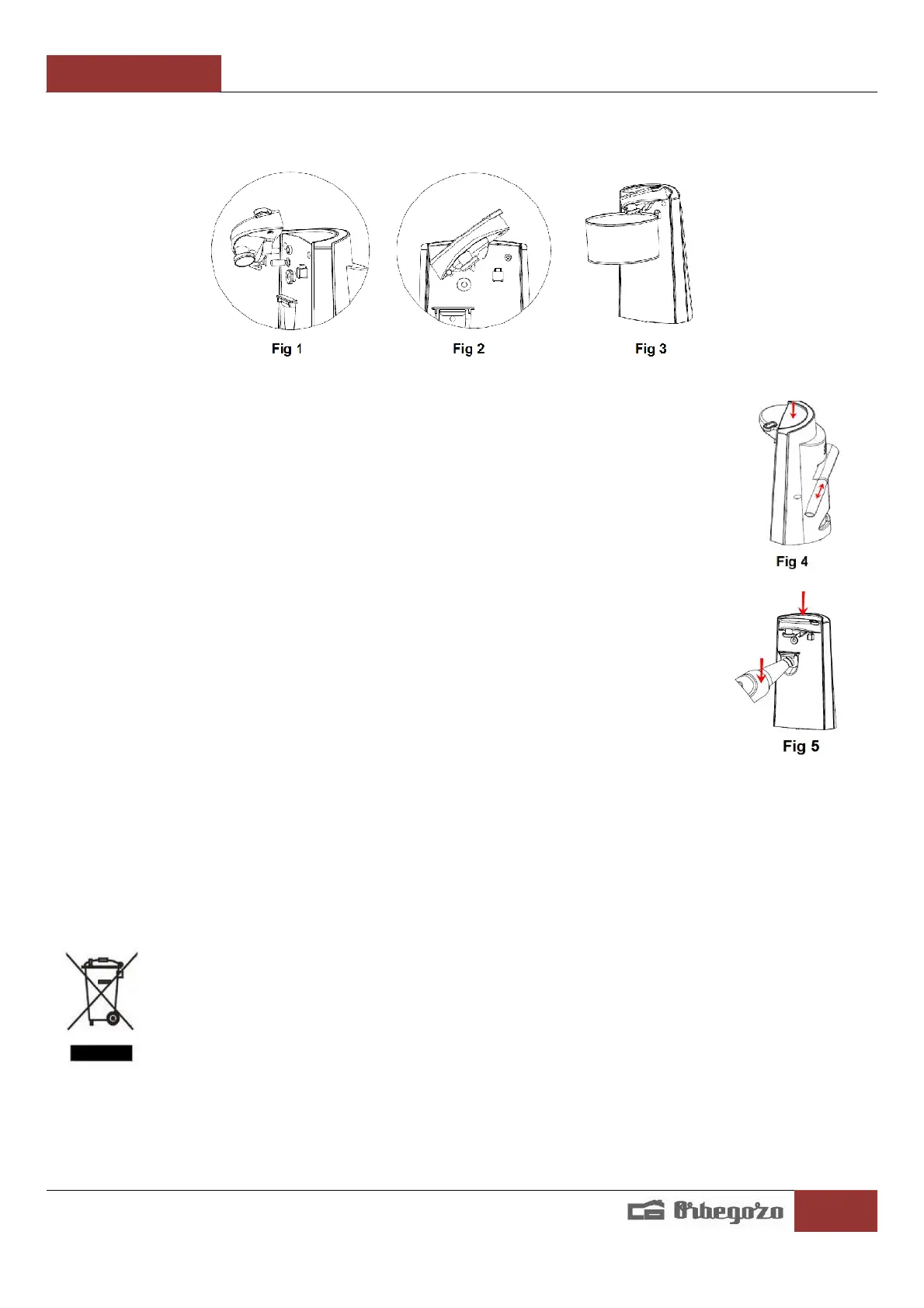 Fig 1

Fig 2

Fig 3

Fig 4

Fig 5

Orbegozo