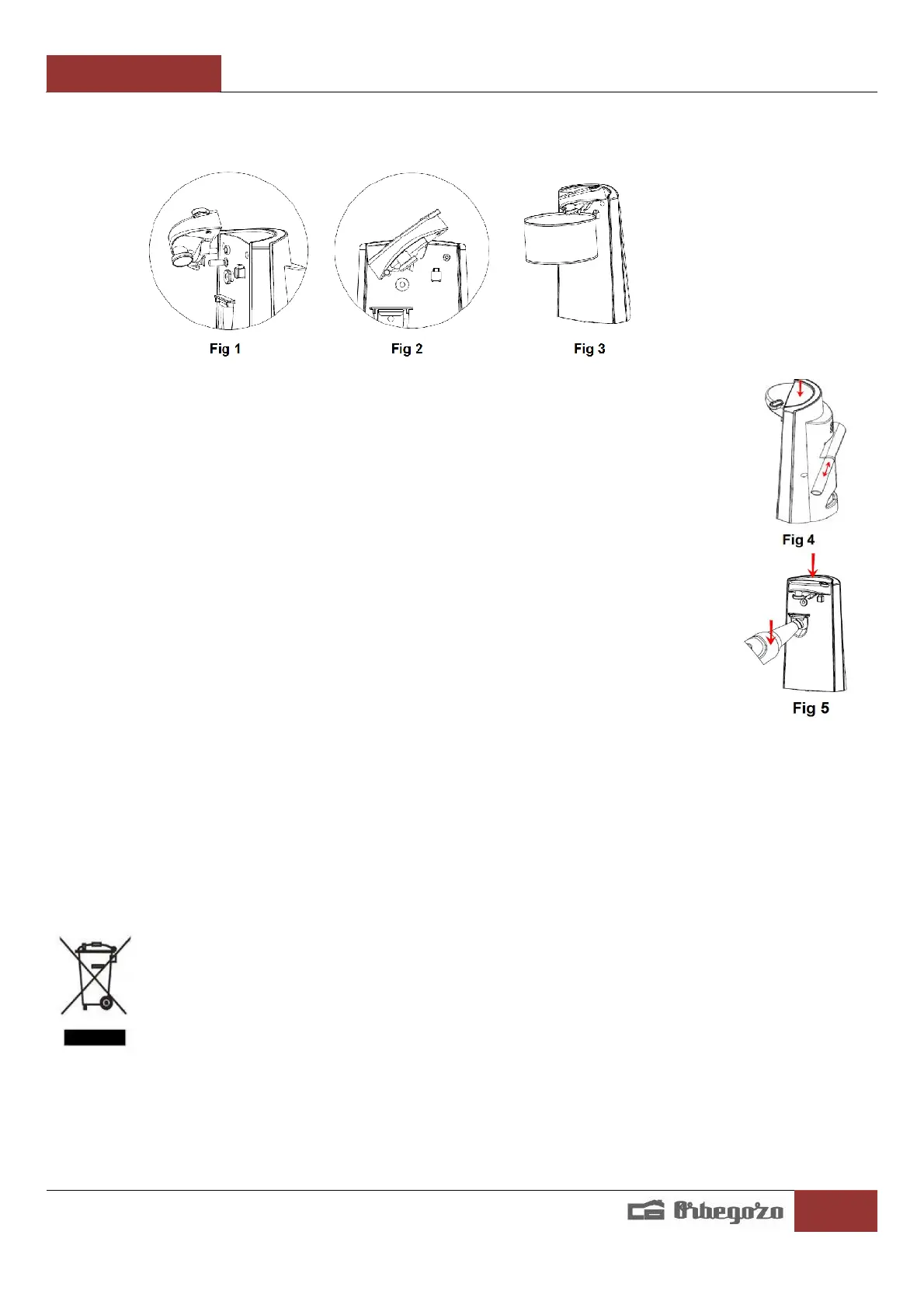 Fig 1

Fig 2

Fig 3

Fig 4

Fig 5

Orbegozo