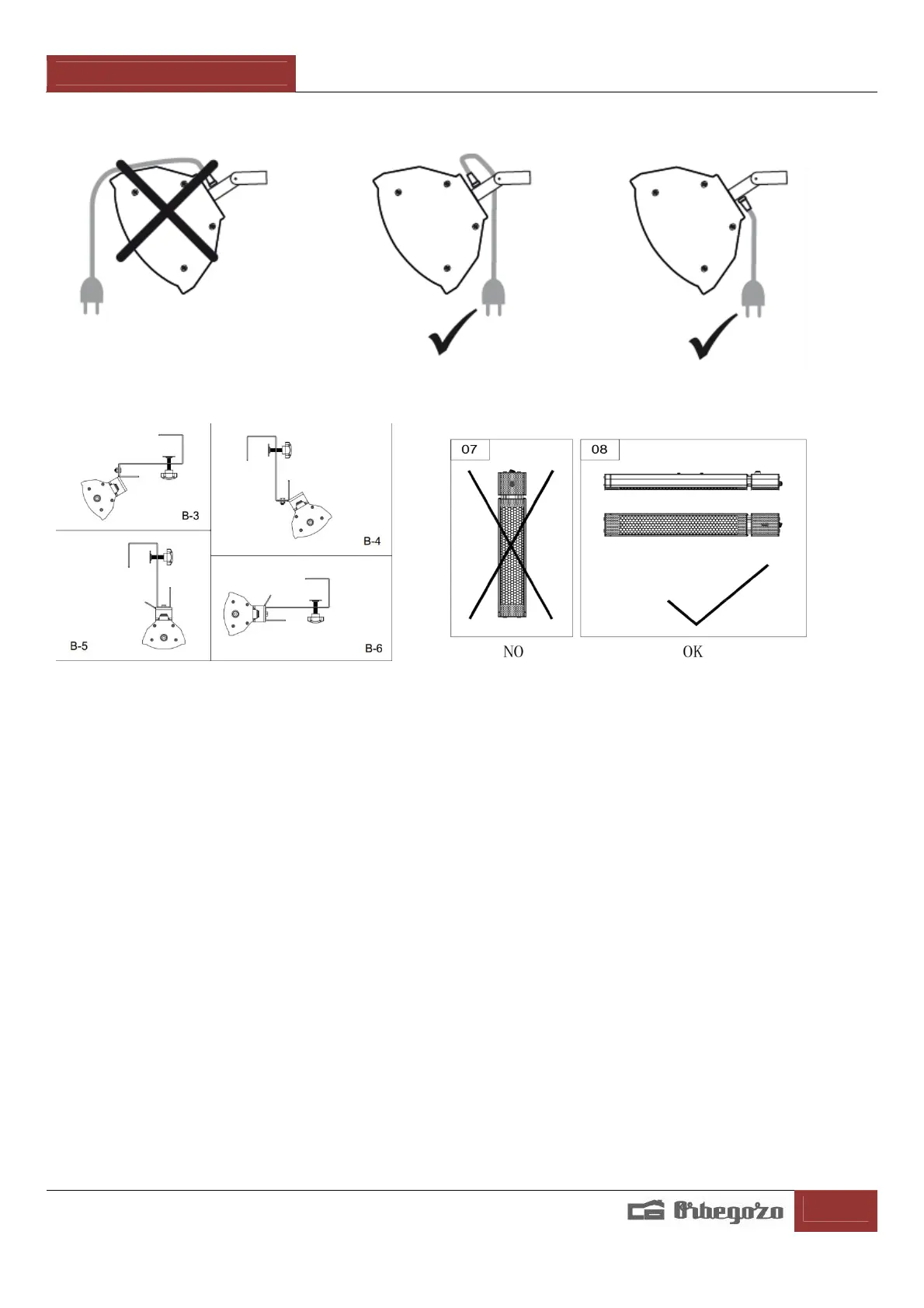 B-3

B-4

B-5

B-6

07

08

NO

OK

Orbegozo