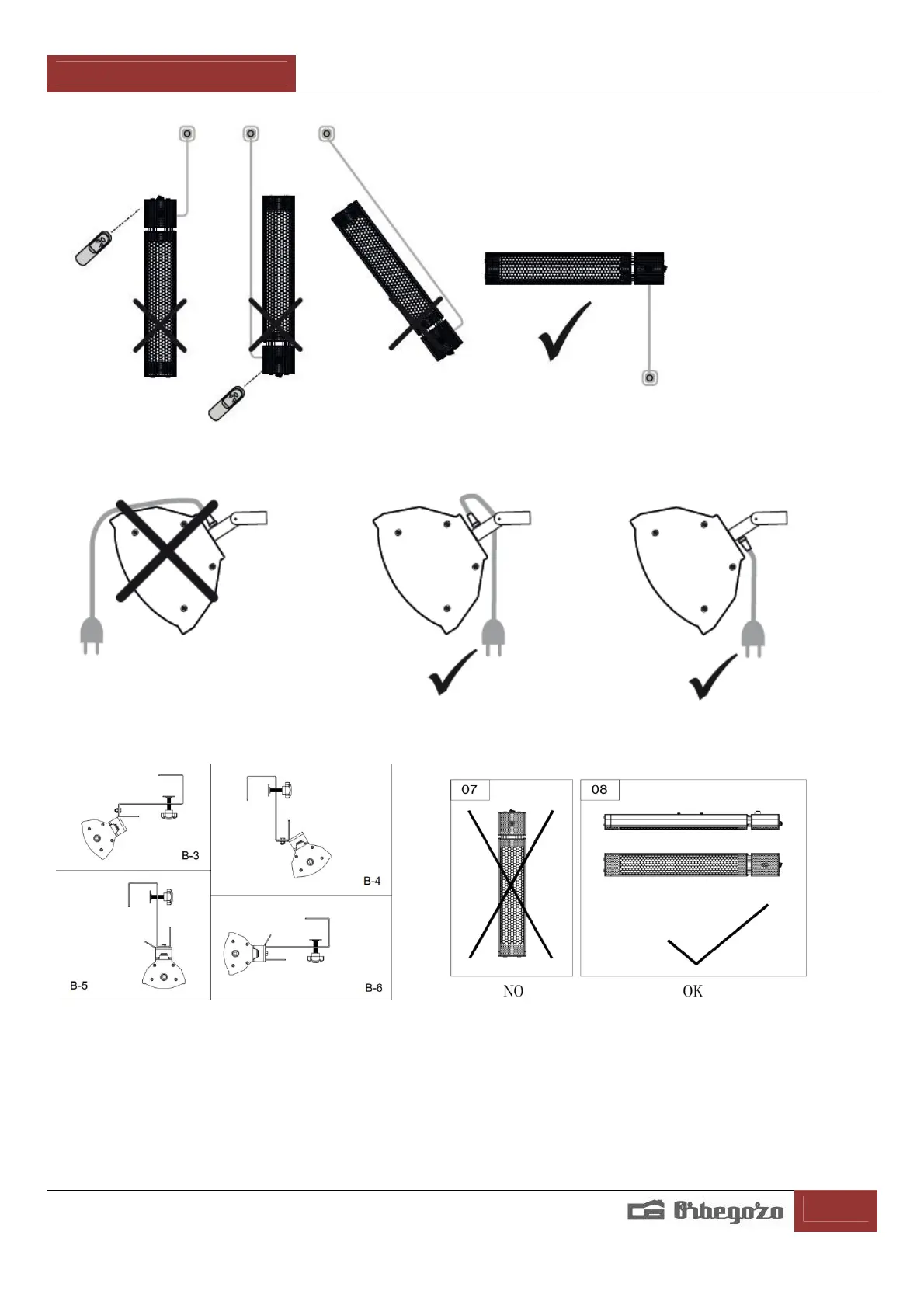 B-3

B-4

B-5

B-6

07

08

NO

OK

Orbegozo