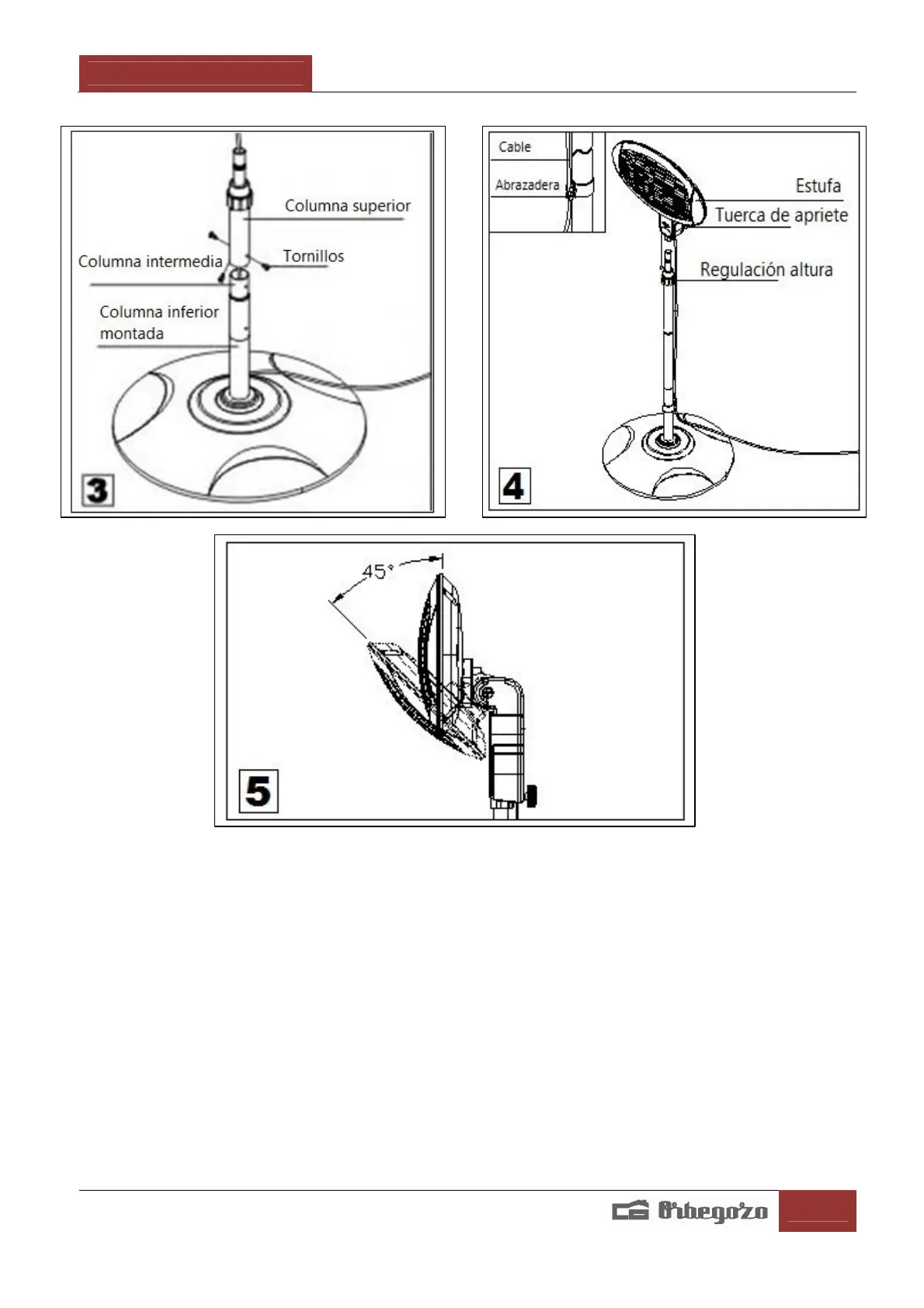 Columna superior
Columna intermedia
Tornillos
Columna inferior montada
3

Cable
Abrazadera
Estufa
Tuerca de apriete
Regulación altura
4

45°
5

Orbegozo