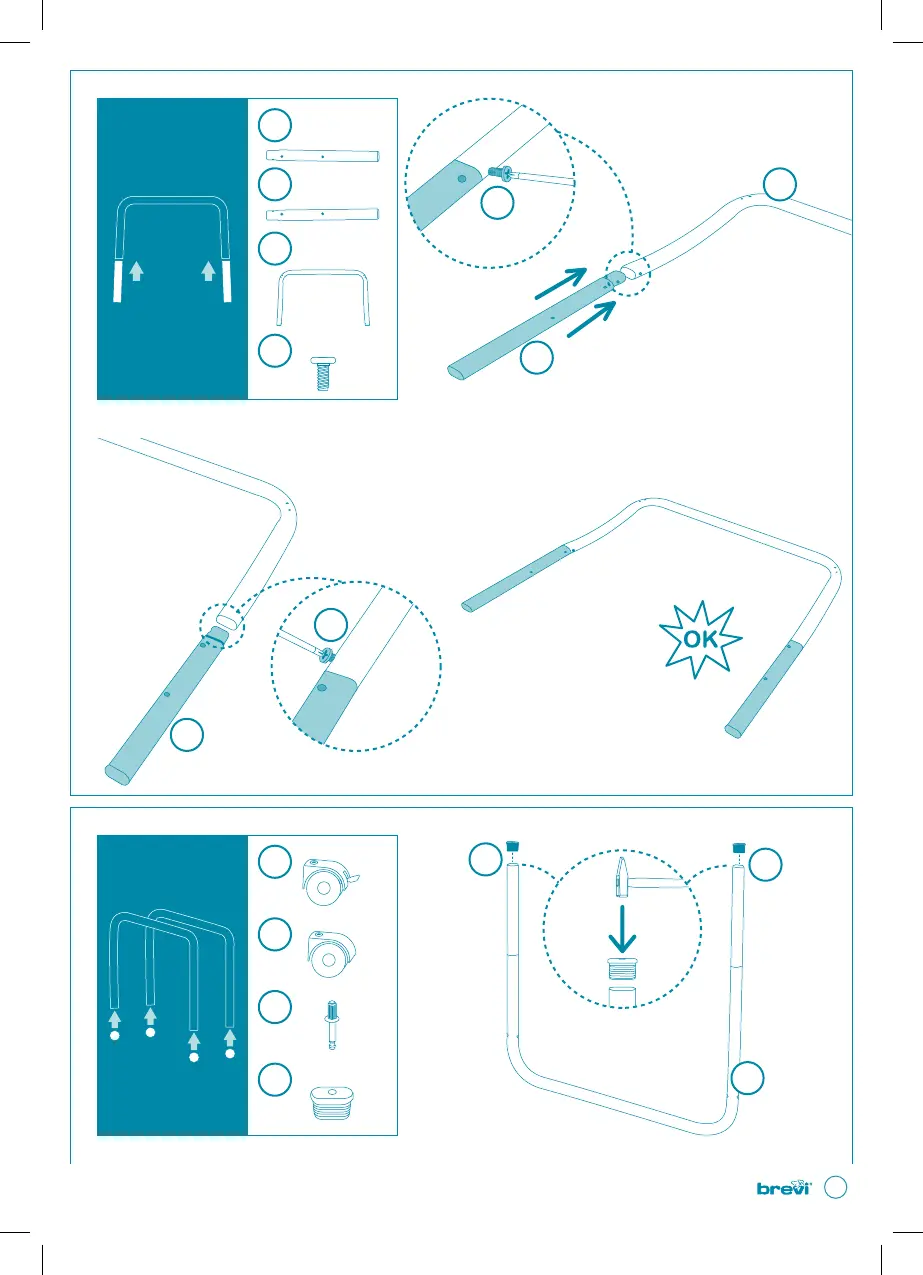 OK

brevi