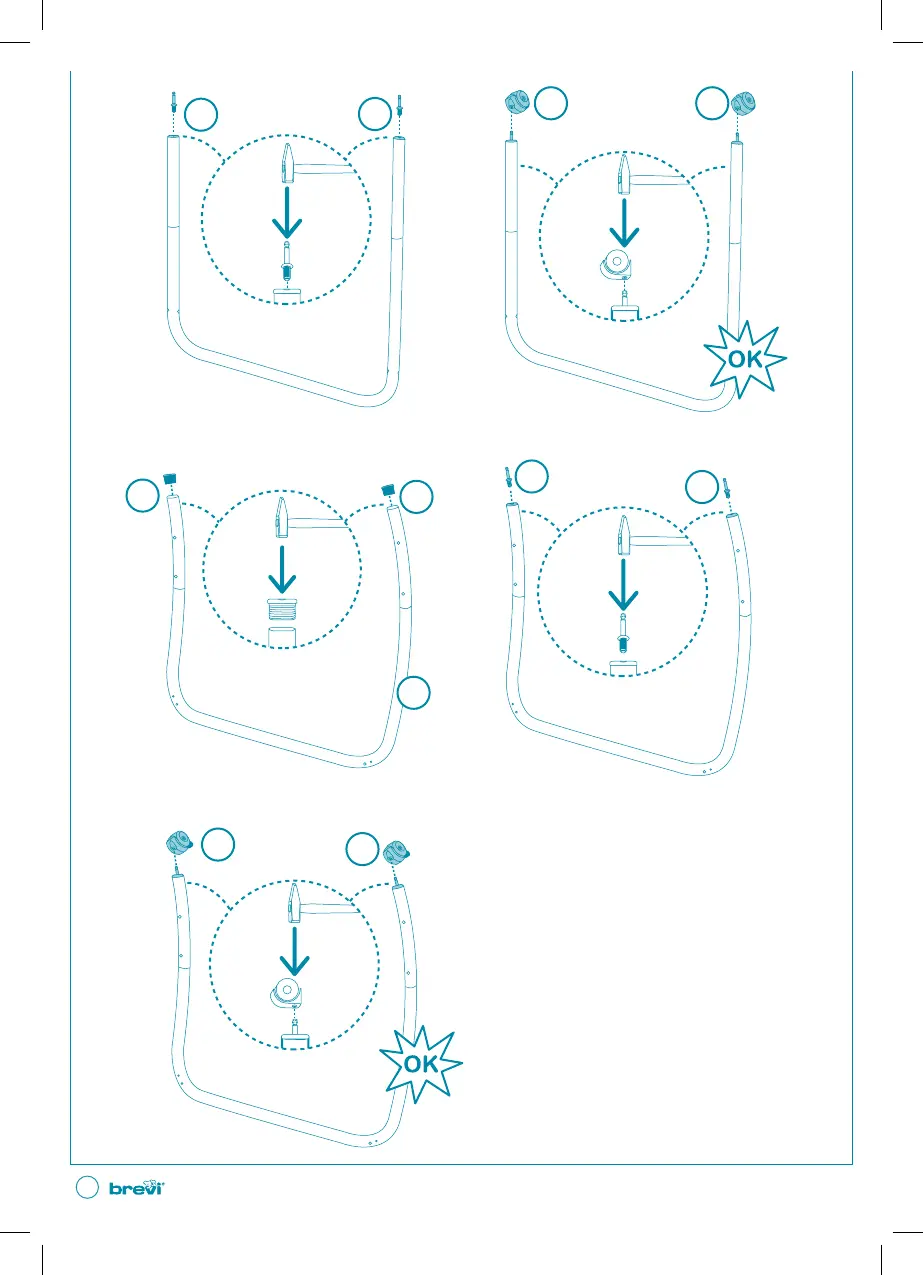 OK

OK

brevi