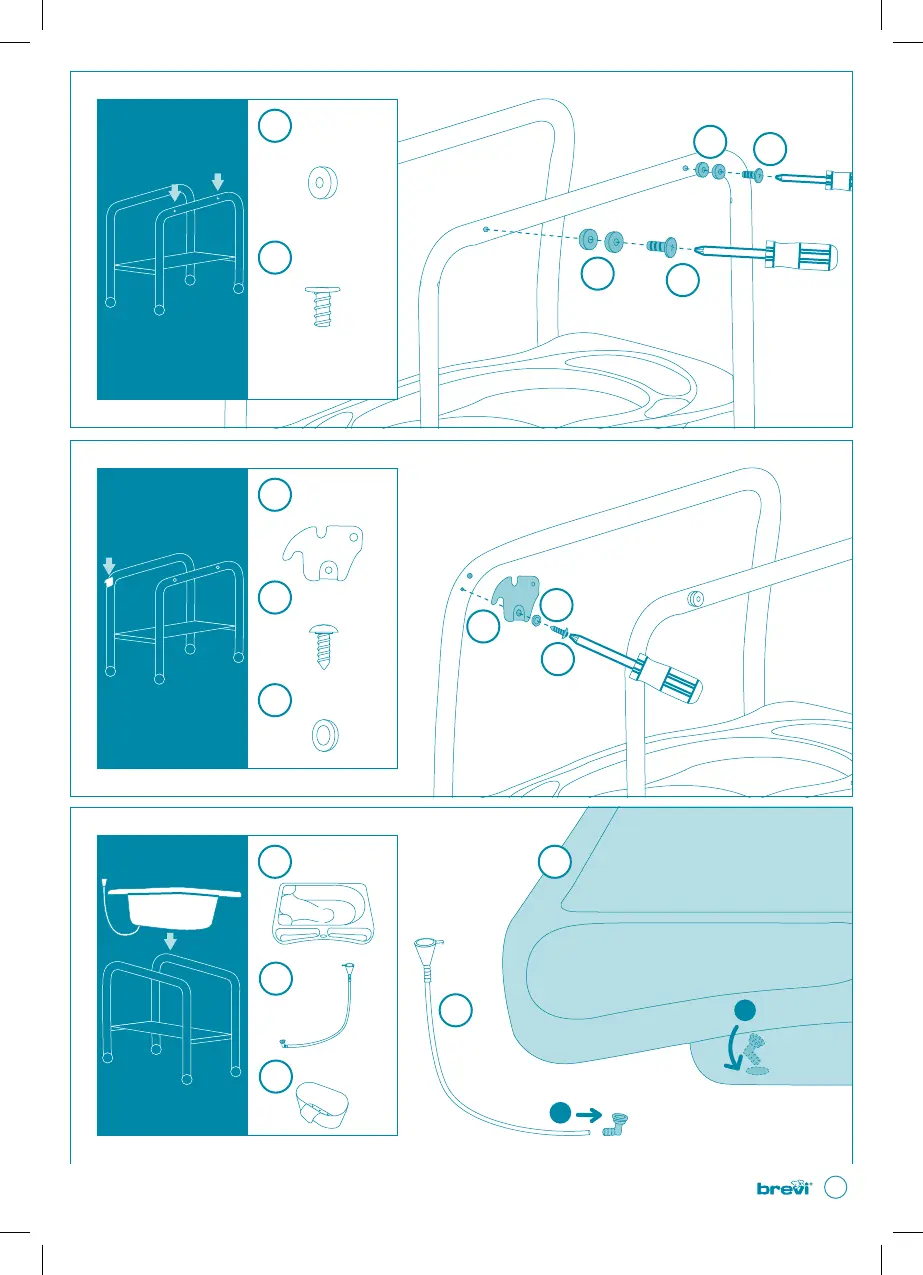 brevi