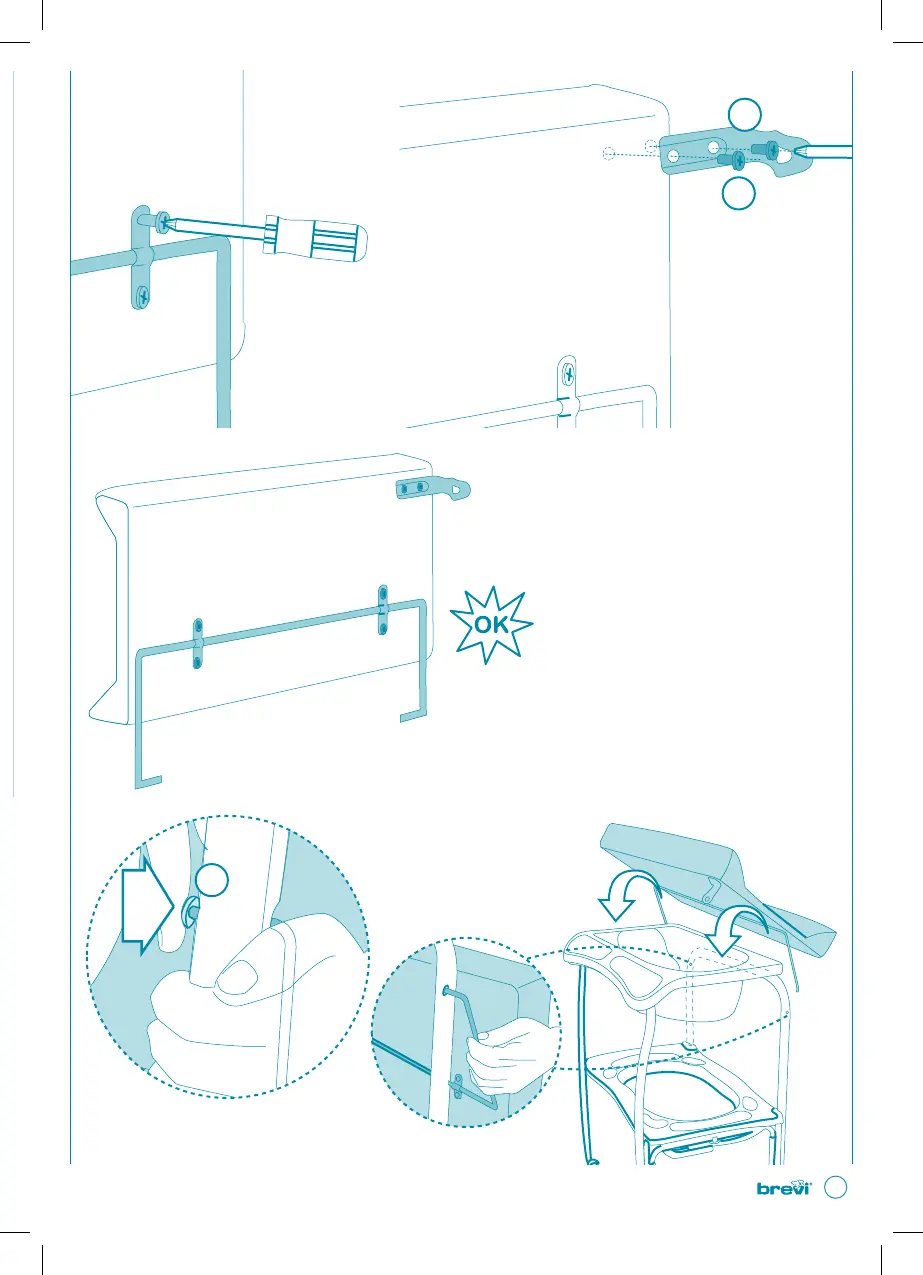 OK

brevi