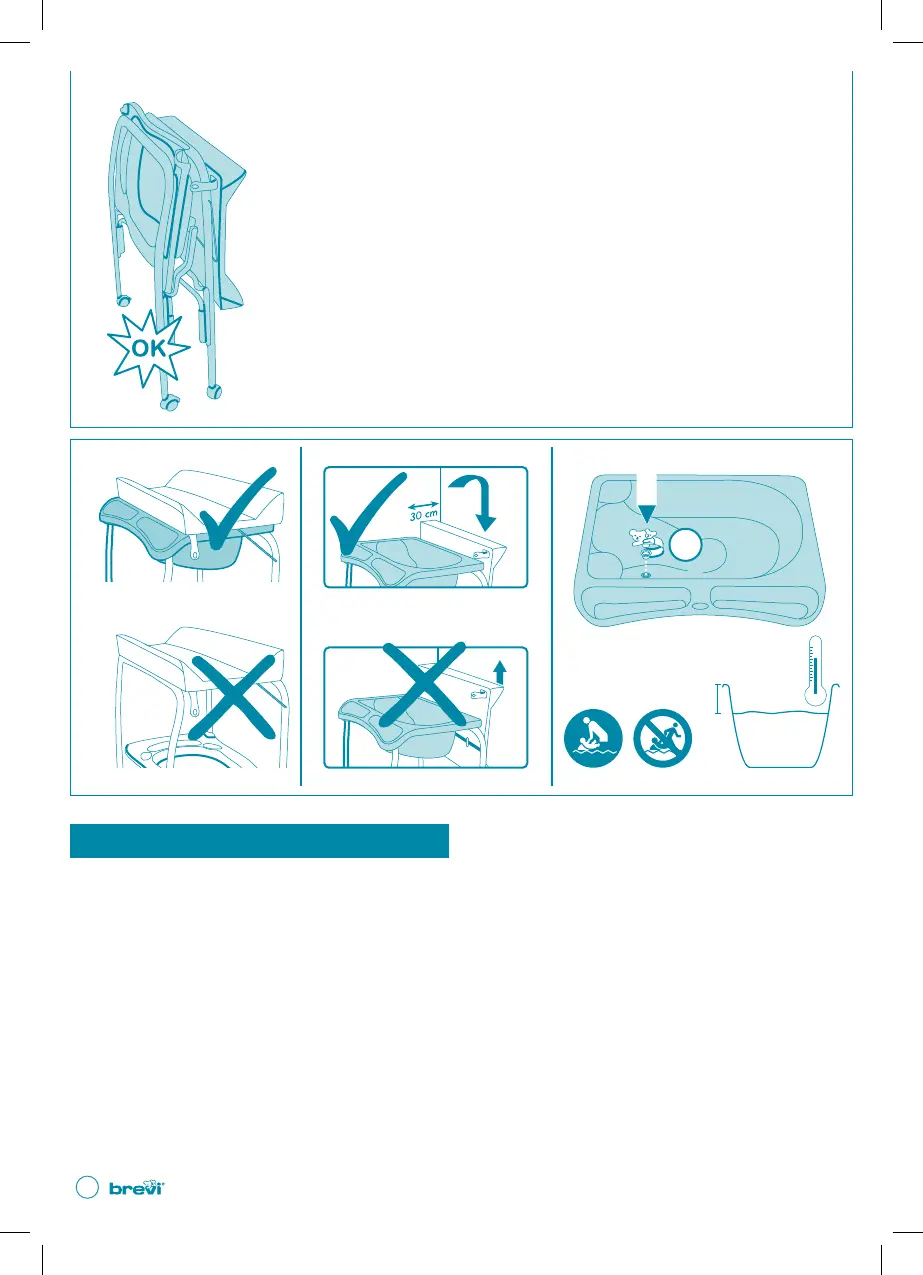 OK

30 cm

brevi