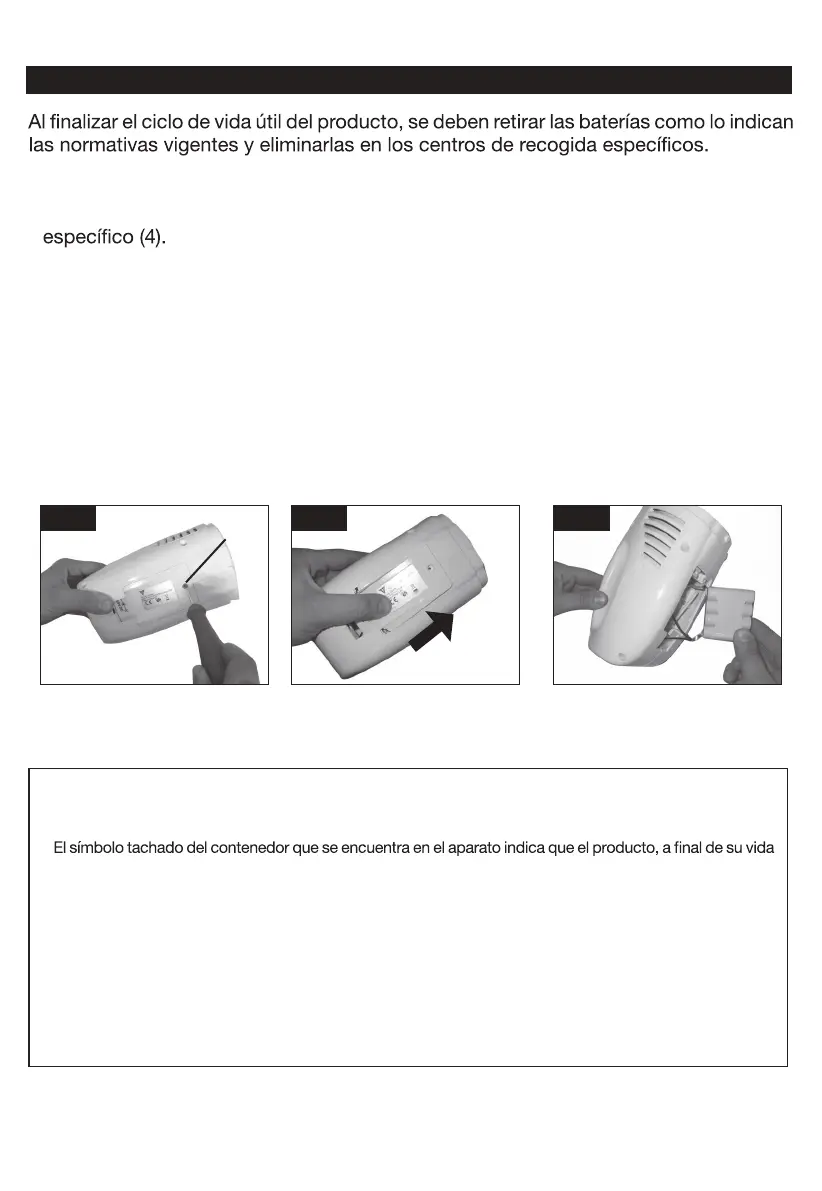 Al finalizar el ciclo de vida útil del producto, se deben retirar las baterías como lo indican las normativas vigentes y eliminarlas en los centros de recogida específicos.

específico (4).

El símbolo tachado del contenedor que se encuentra en el aparato indica que el producto, a final de su vida