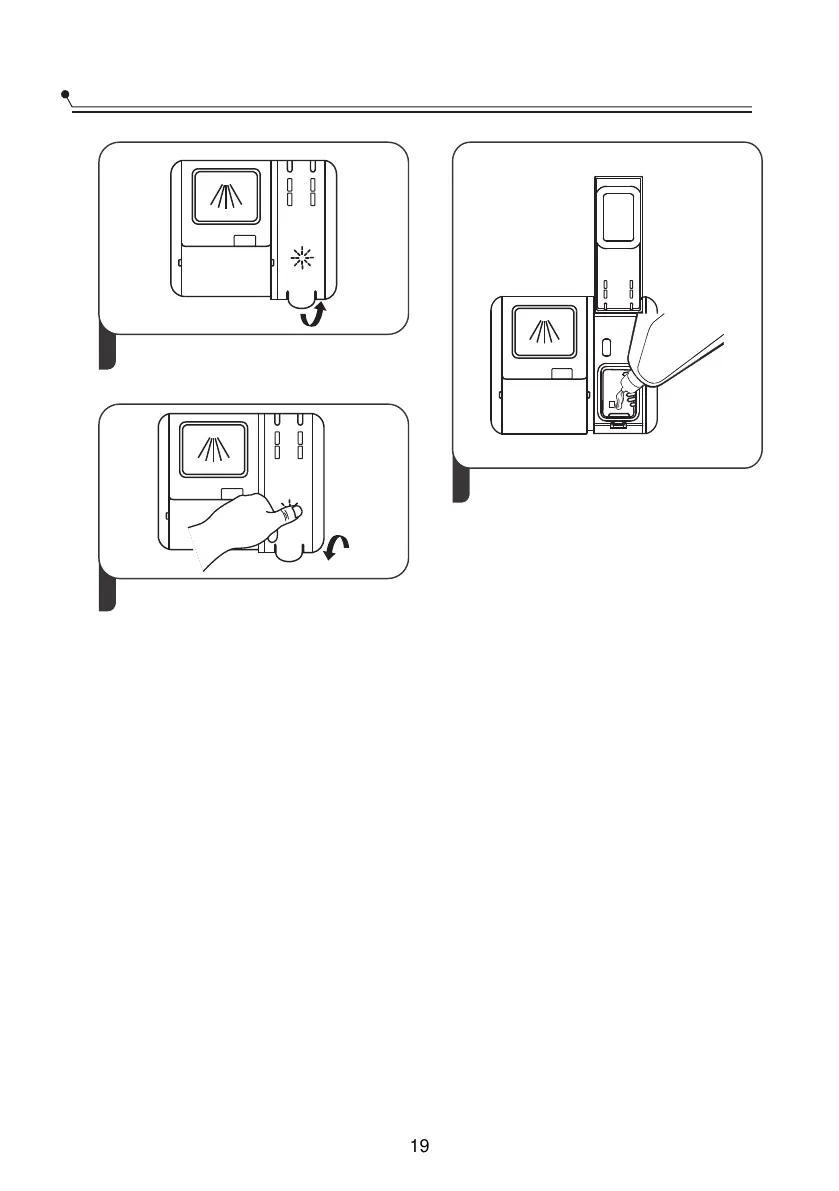 19