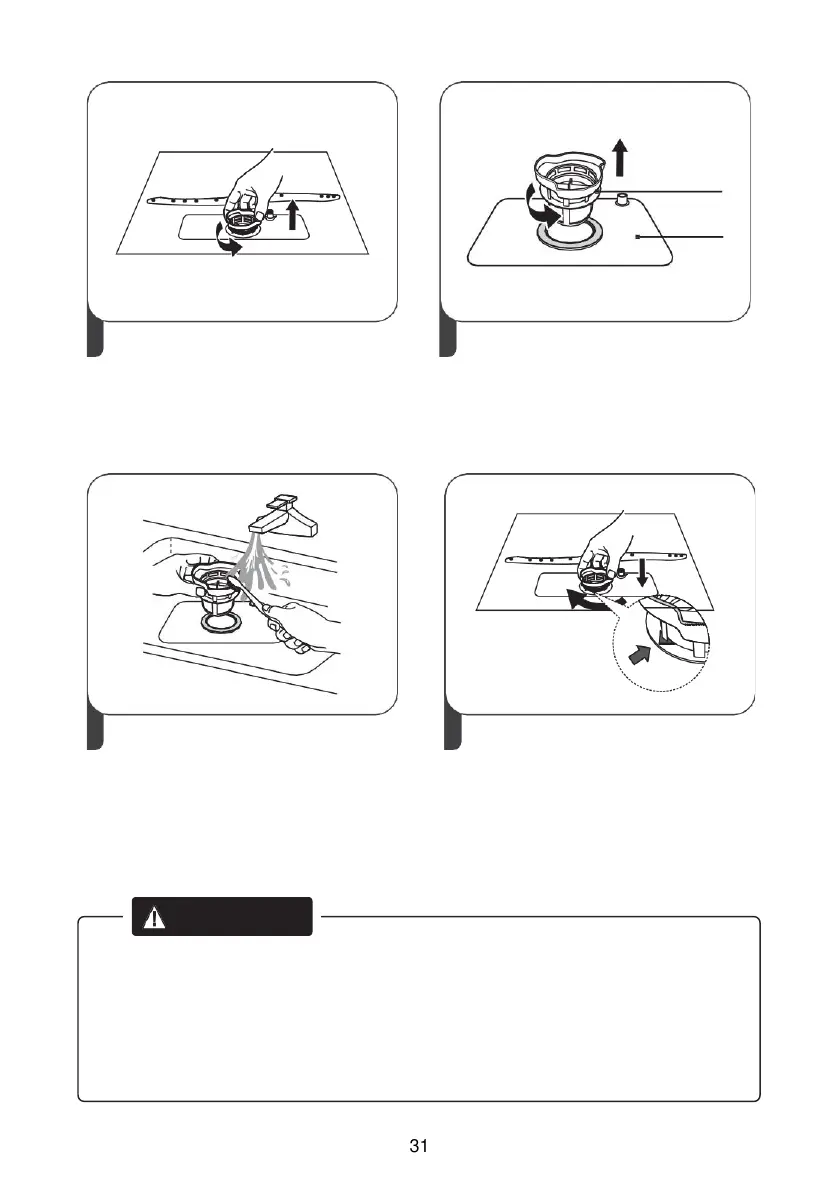 31