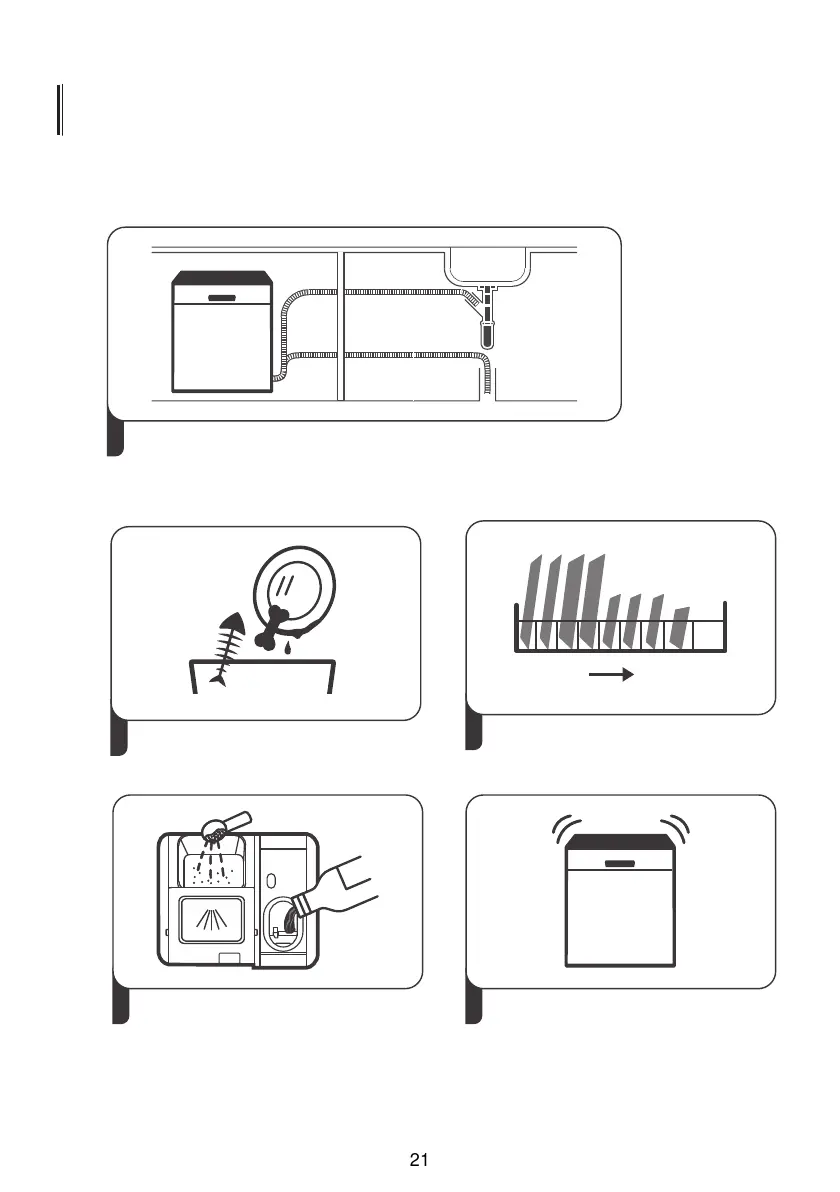 21