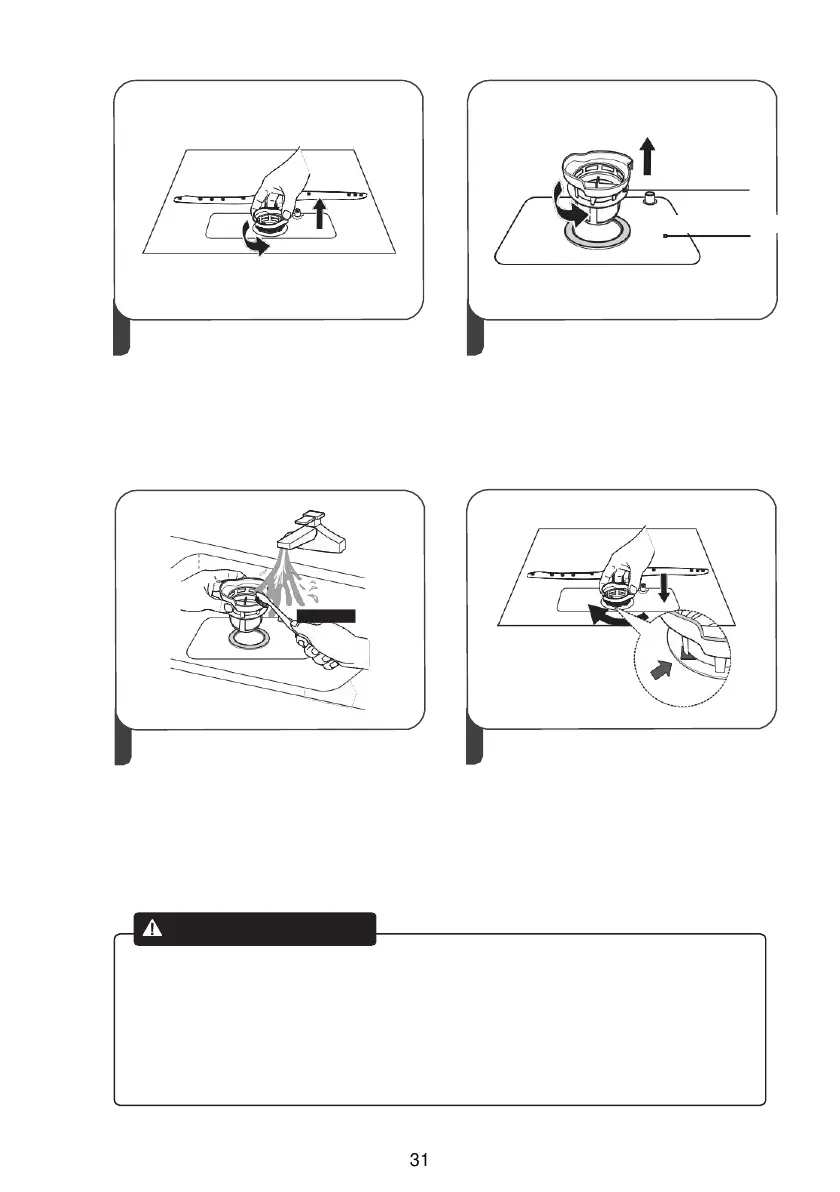 31