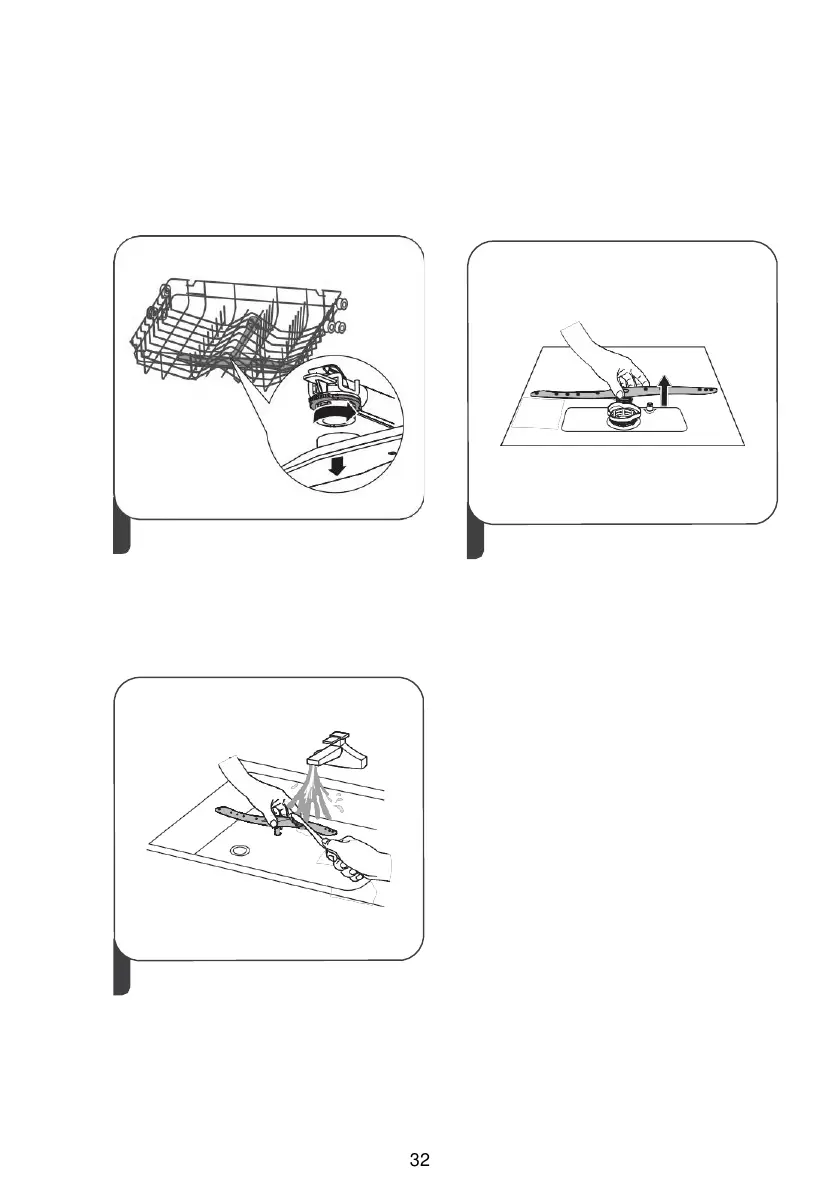 32