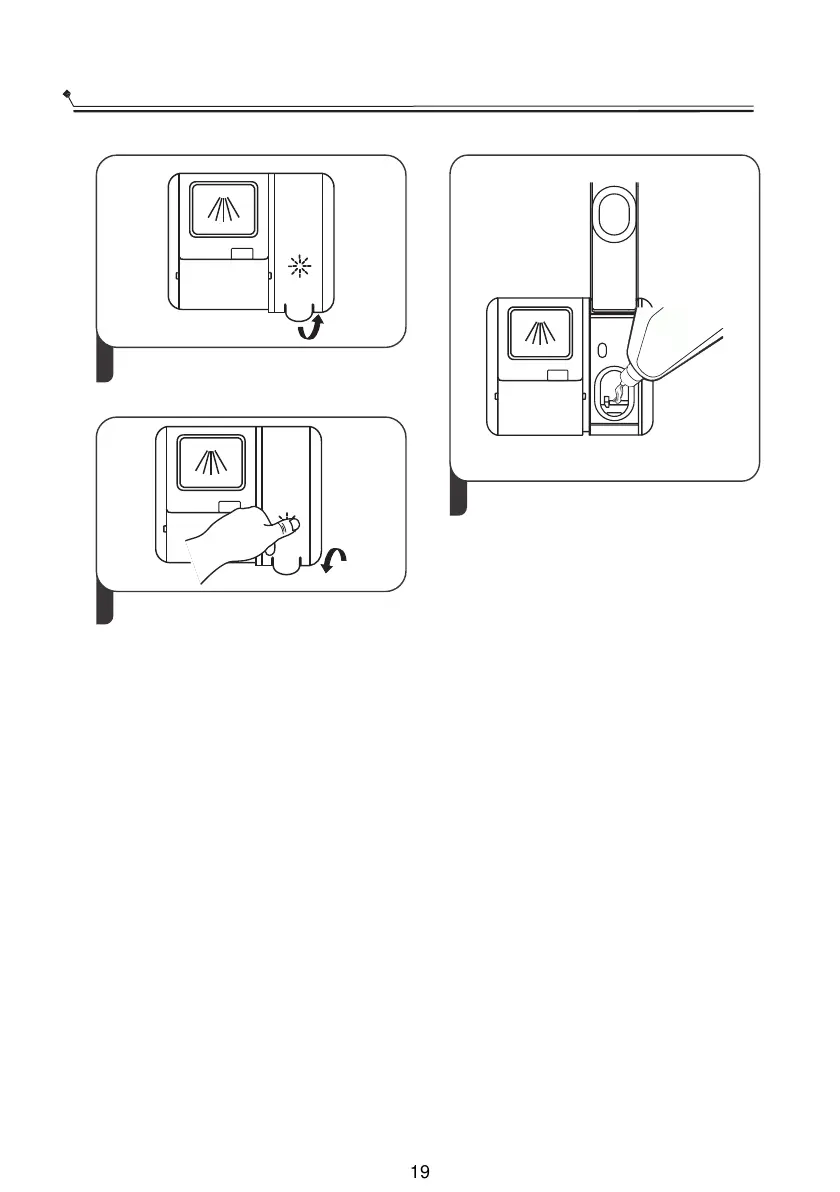 19