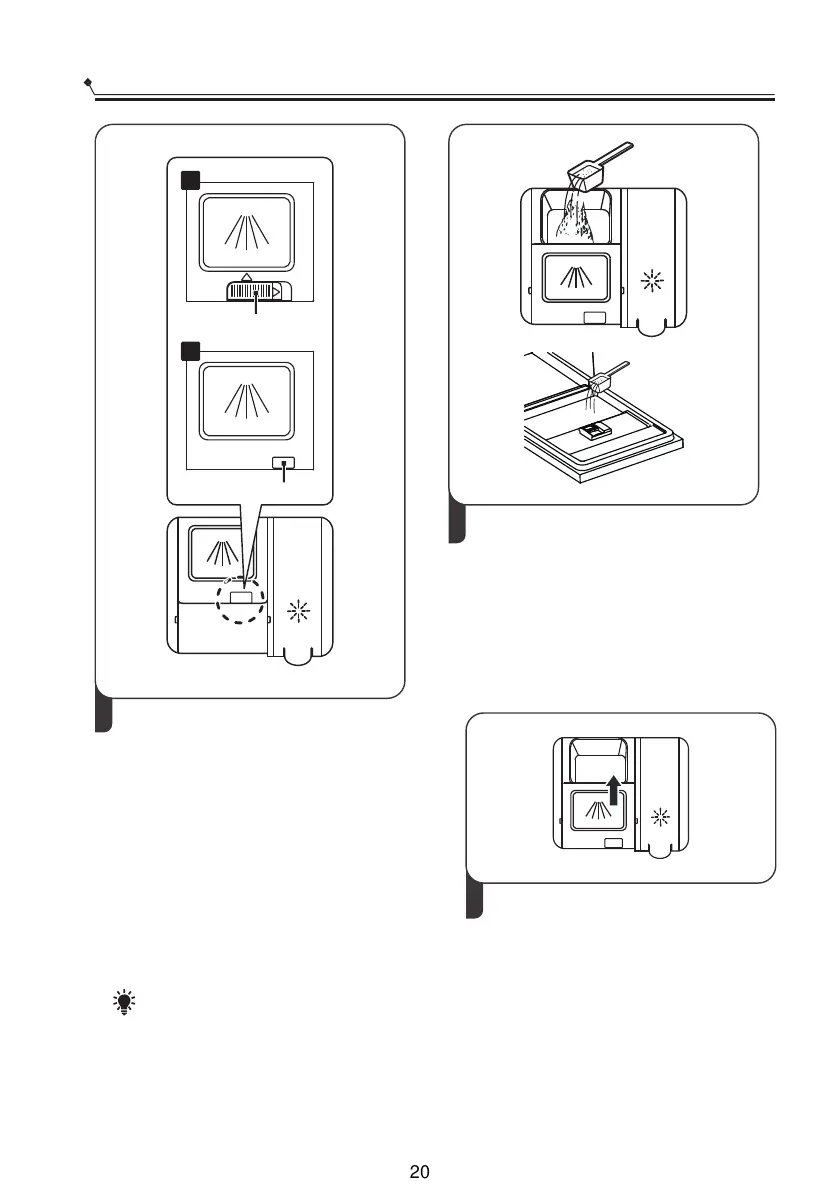 20