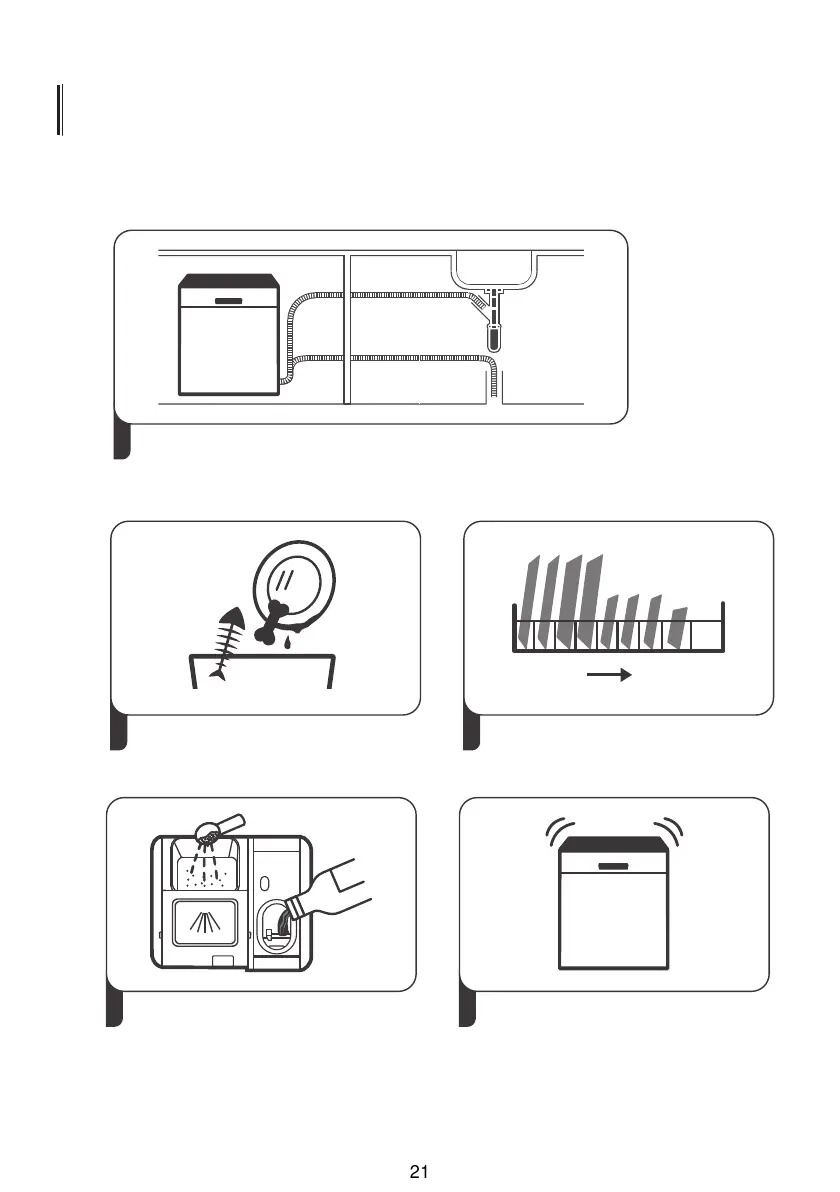 21