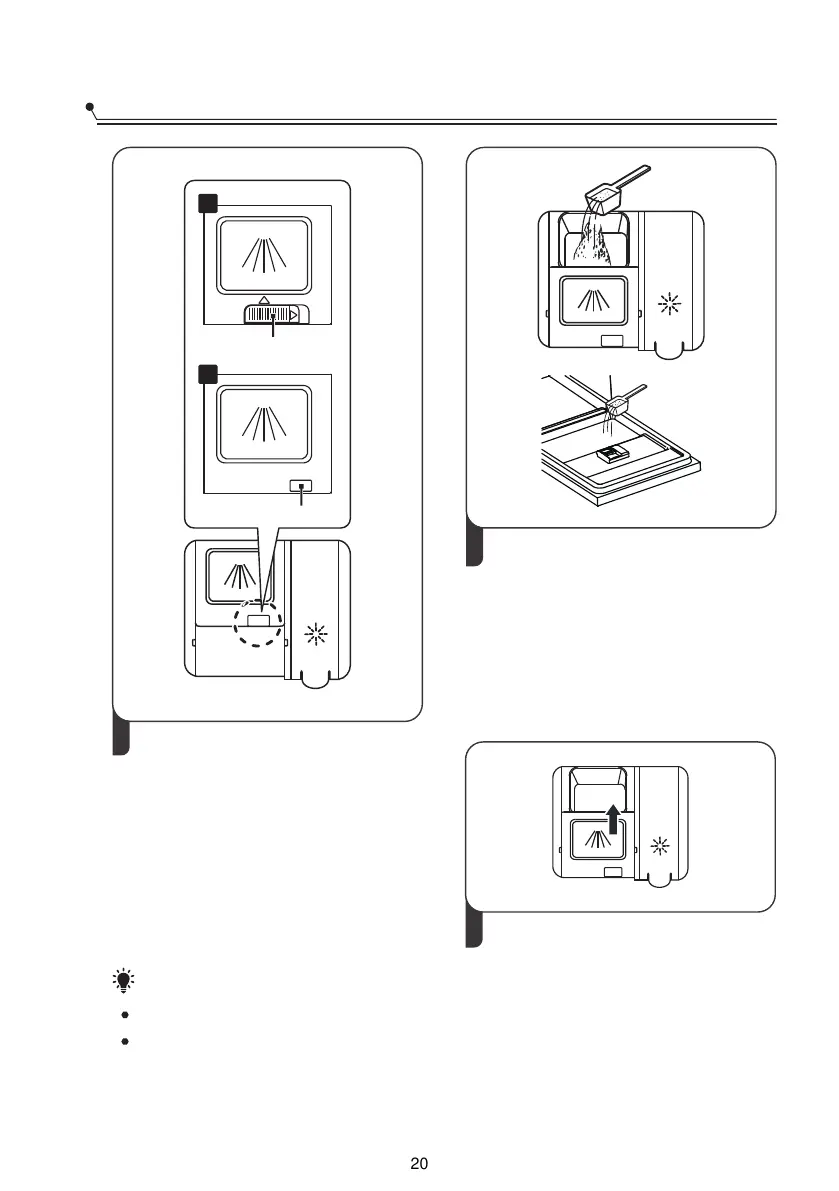 20