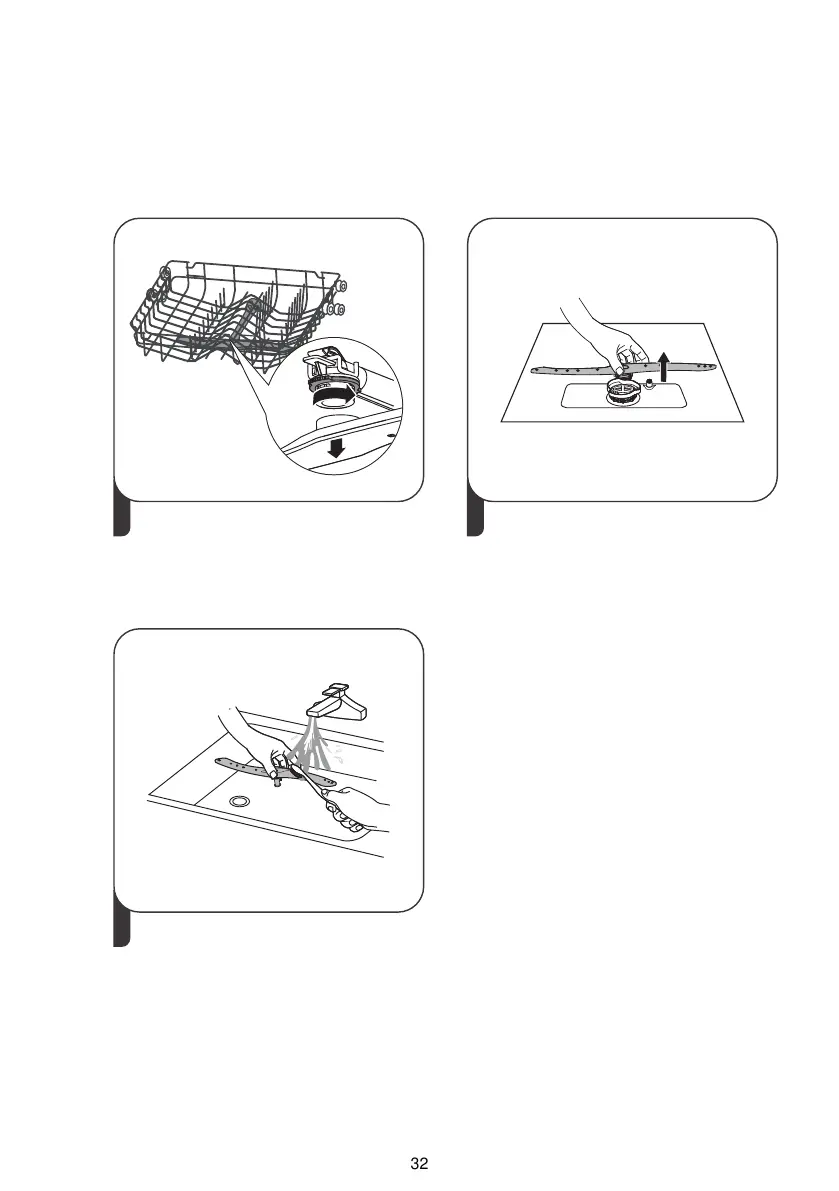 32