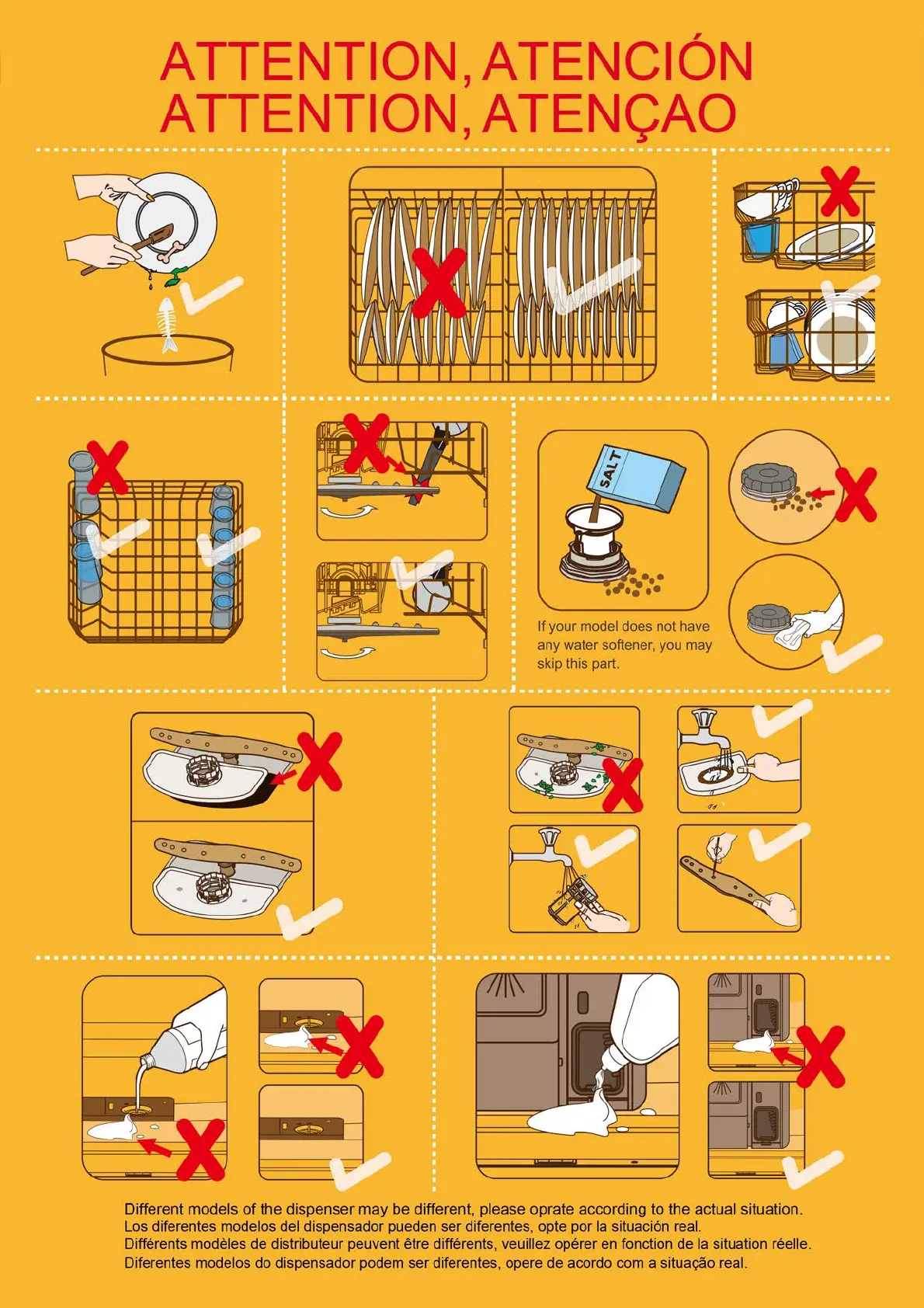 ATTENTION, ATENCIÓN
ATTENTION, ATENÇAO

SALT

If your model does not have any water softener, you may skip this part.

Different models of the dispenser may be different, please oprate according to the actual situation.
Los diferentes modelos del dispensador pueden ser diferentes, opte por la situación real.
Différents modèles de distributeur peuvent être différents, veuillez opérer en fonction de la situation réelle.
Diferentes modelos do dispensador podem ser diferentes, opere de acordo com a situação real.