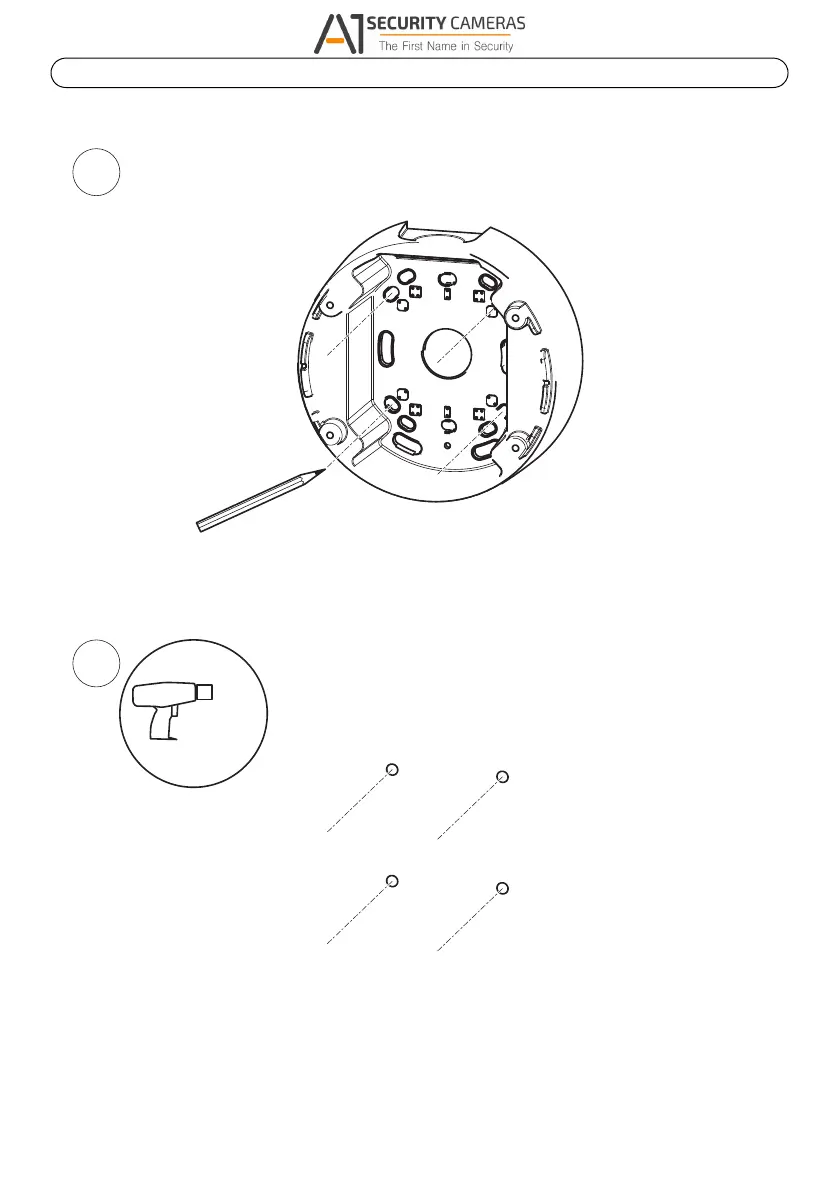 A1 SECURITY CAMERAS
The First Name in Security