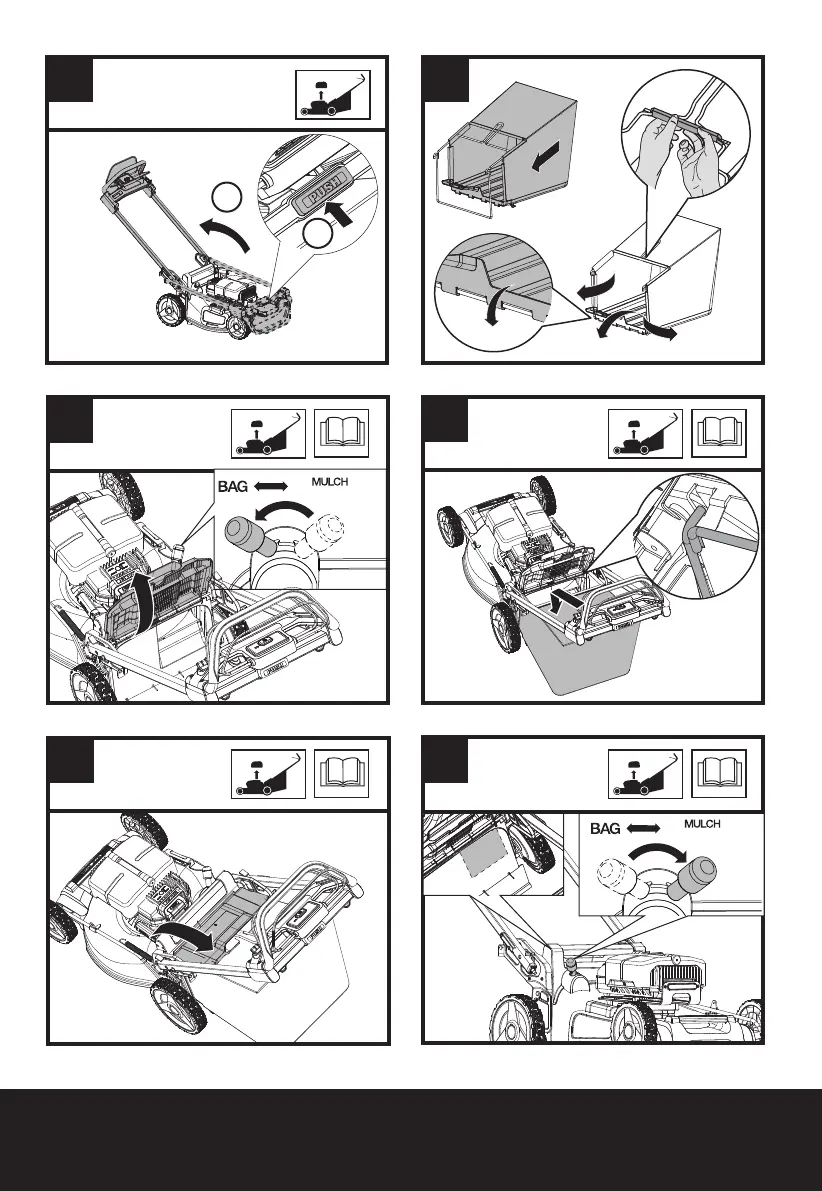 PUSH

BAG MULCH

BAG MULCH