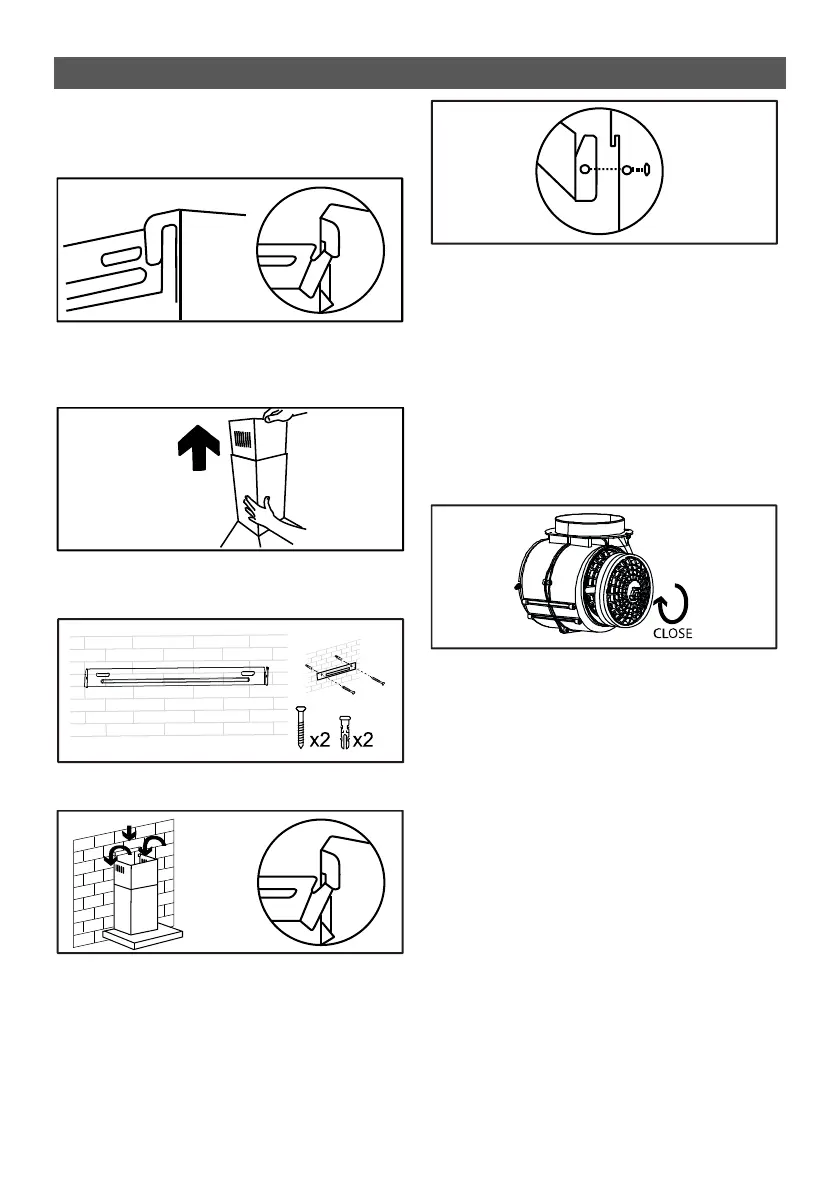 x2 x2

CLOSE